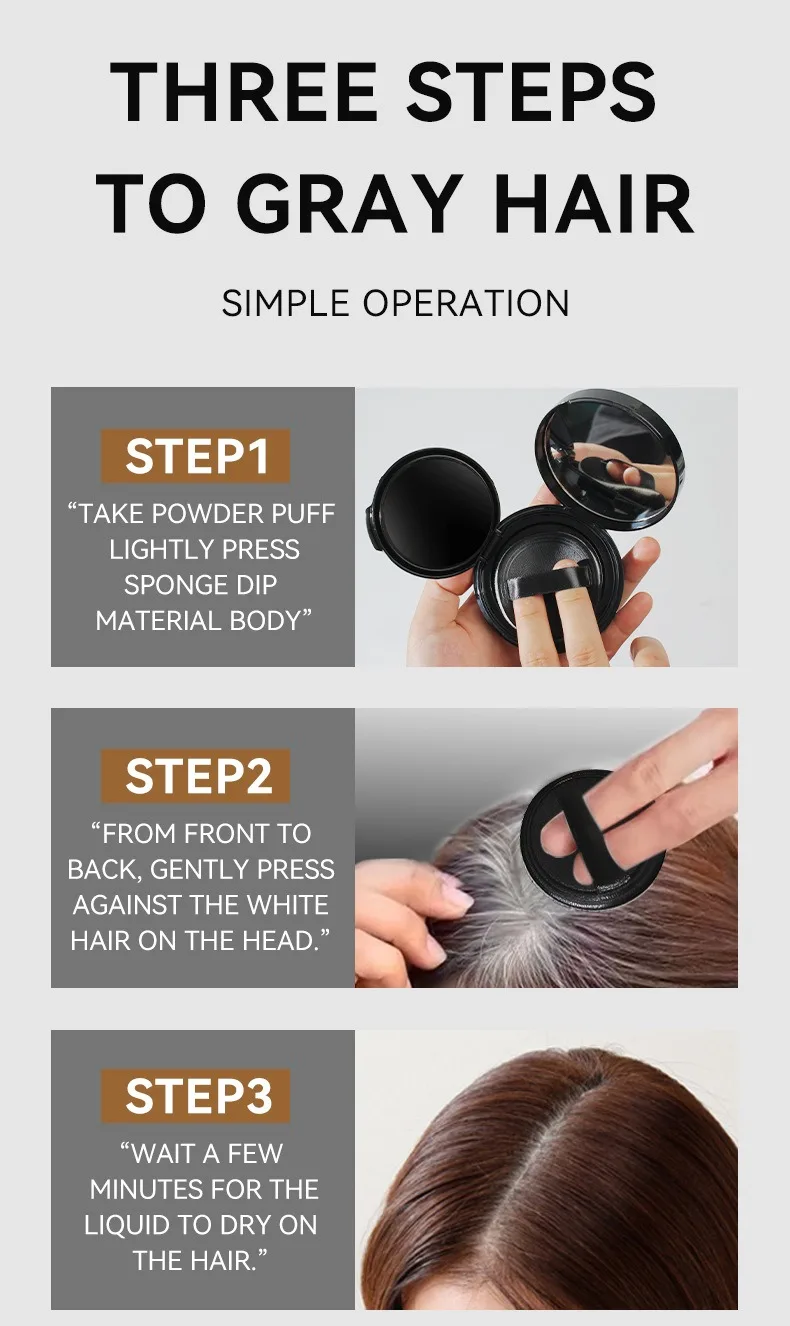 THREE STEPS TO GRAY HAIR

SIMPLE OPERATION

STEP1

“TAKE POWDER PUFF LIGHTLY PRESS SPONGE DIP MATERIAL BODY”

STEP2

“FROM FRONT TO BACK, GENTLY PRESS AGAINST THE WHITE HAIR ON THE HEAD.”

STEP3

“WAIT A FEW MINUTES FOR THE LIQUID TO DRY ON THE HAIR.”