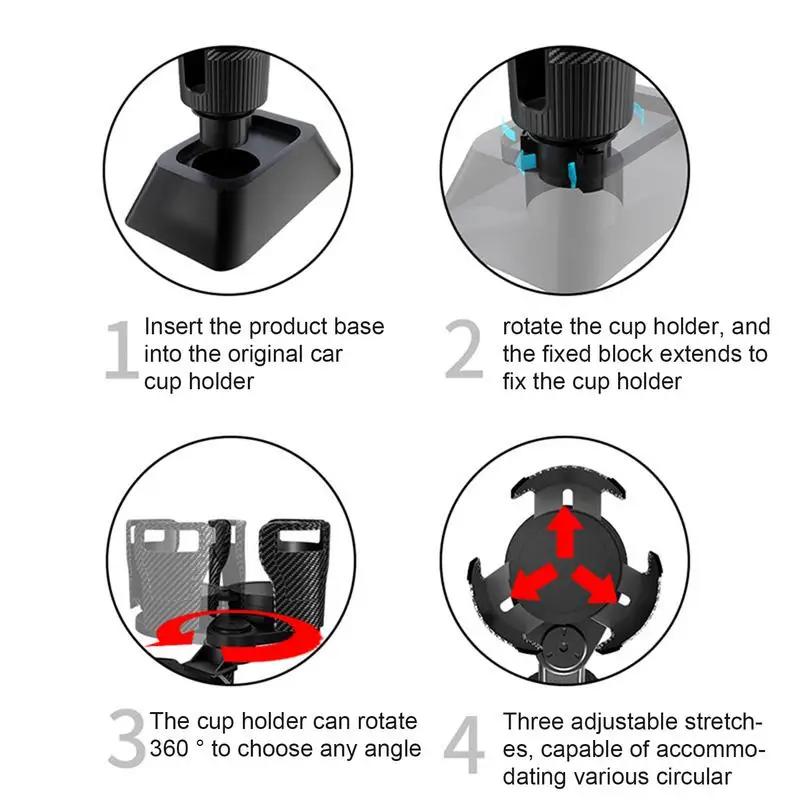 1 Insert the product base into the original car cup holder

2 rotate the cup holder, and the fixed block extends to fix the cup holder

3 The cup holder can rotate 360 ° to choose any angle

4 Three adjustable stretches, capable of accommodating various circular