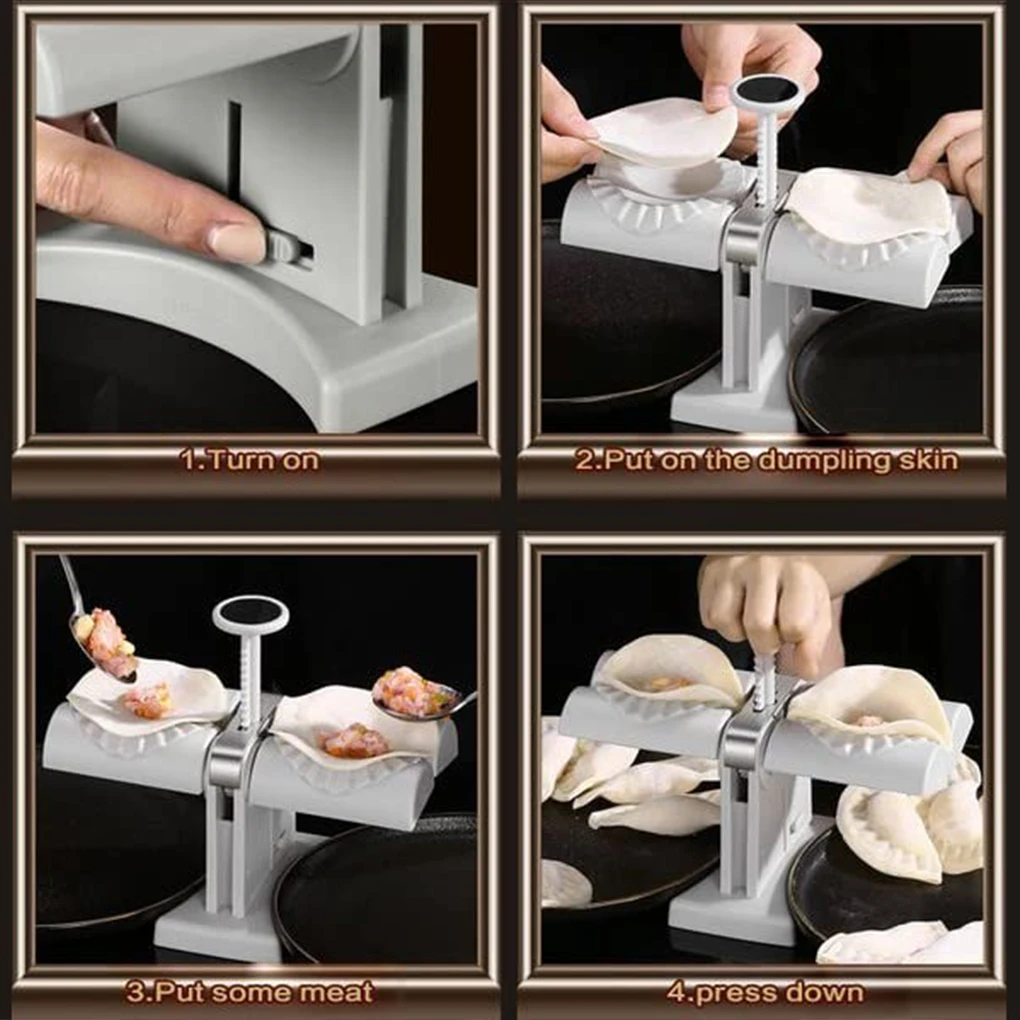 1.Turn on

2.Put on the dumpling skin

3.Put some meat

4.press down