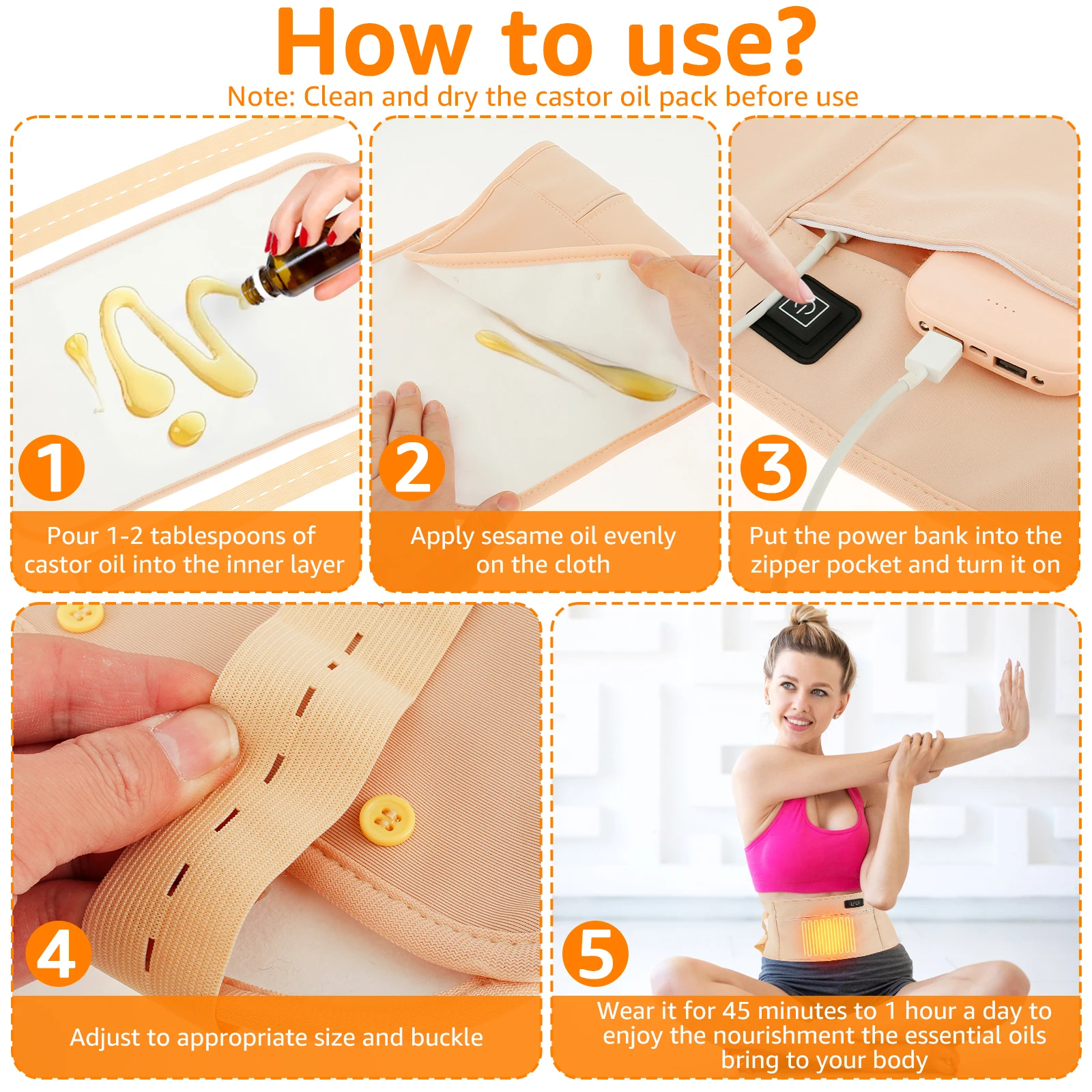 How to use?

Note: Clean and dry the castor oil pack before use

1

Pour 1-2 tablespoons of castor oil into the inner layer

2

Apply sesame oil evenly on the cloth

3

Put the power bank into the zipper pocket and turn it on

4

Adjust to appropriate size and buckle

5

Wear it for 45 minutes to 1 hour a day to enjoy the nourishment the essential oils bring to your body