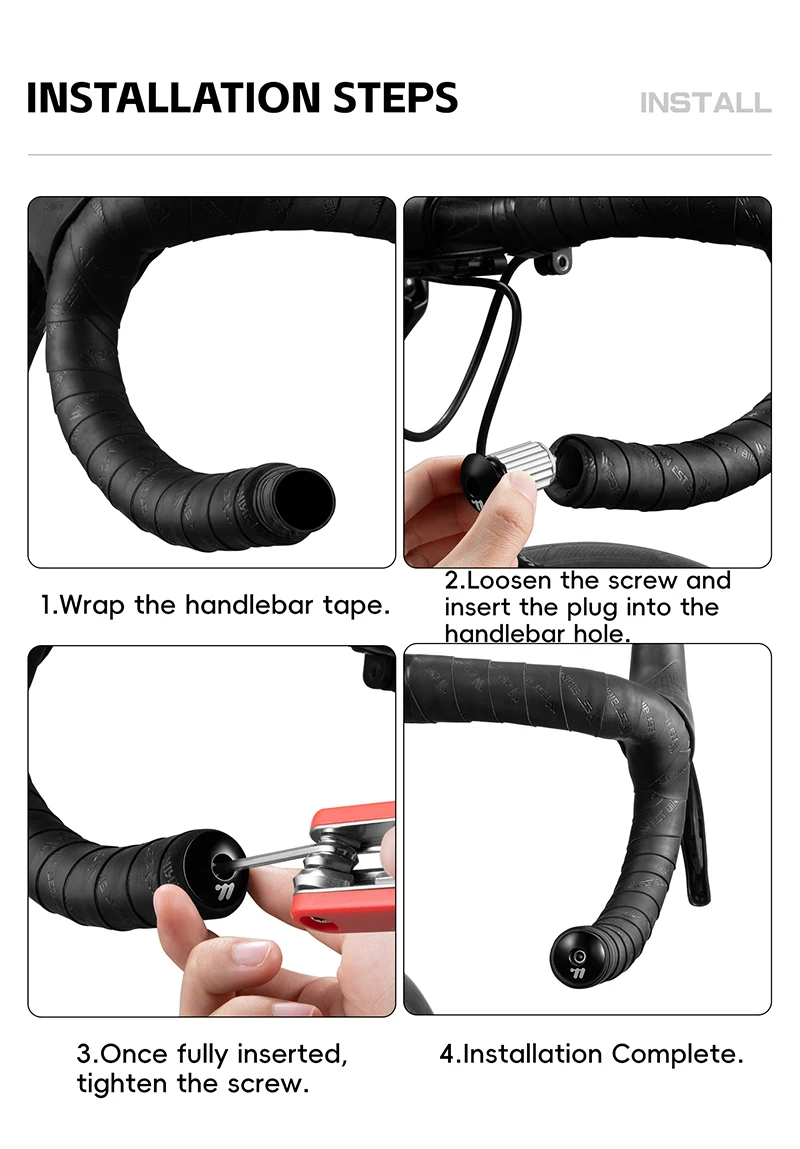 INSTALLATION STEPS

INSTALL

1.Wrap the handlebar tape.

2.Loosen the screw and insert the plug into the handlebar hole.

3.Once fully inserted, tighten the screw.

4.Installation Complete.