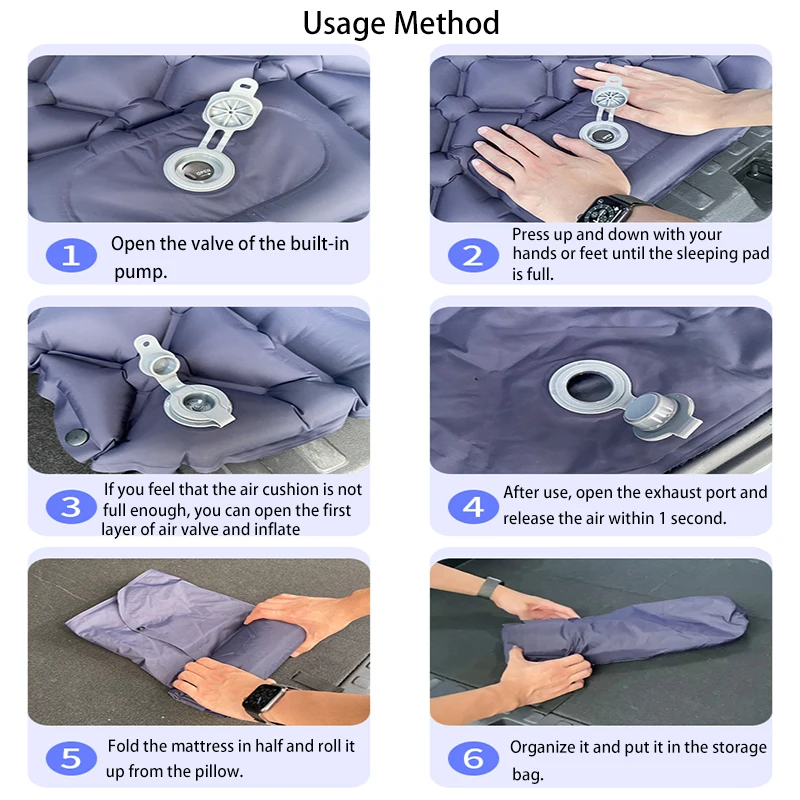 Usage Method

1 Open the valve of the built-in pump.

2 Press up and down with your hands or feet until the sleeping pad is full.

3 If you feel that the air cushion is not full enough, you can open the first layer of air valve and inflate

4 After use, open the exhaust port and release the air within 1 second.

5 Fold the mattress in half and roll it up from the pillow.

6 Organize it and put it in the storage bag.