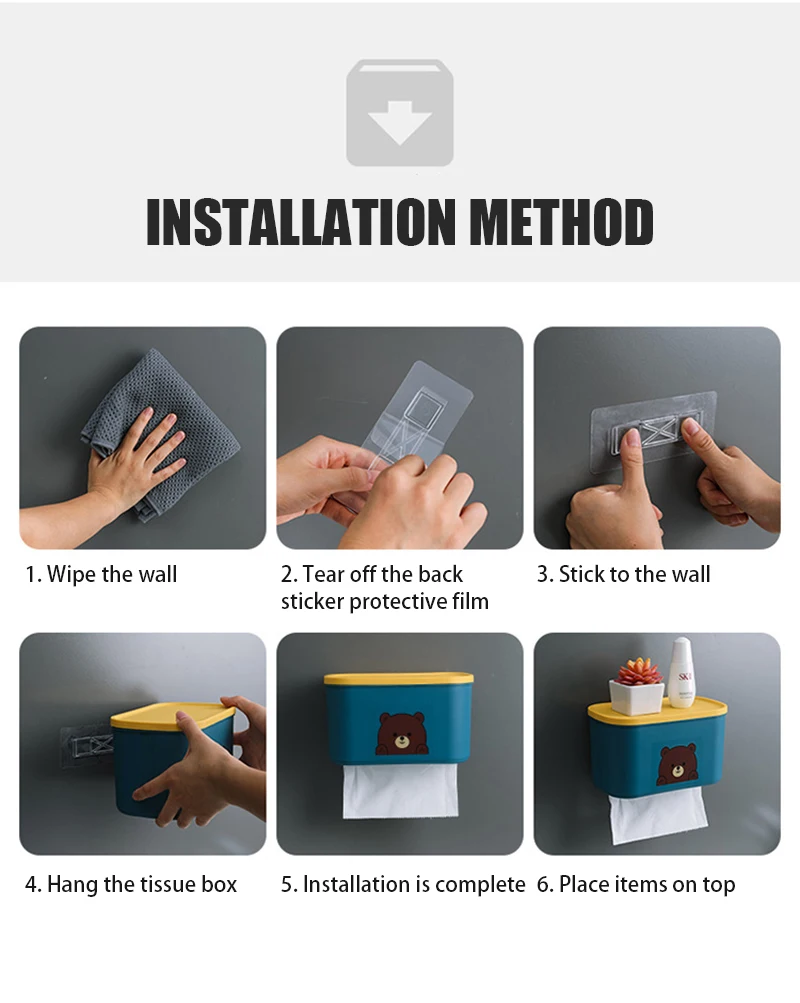 INSTALLATION METHOD

1. Wipe the wall

2. Tear off the back sticker protective film

3. Stick to the wall

4. Hang the tissue box

5. Installation is complete

6. Place items on top

SK-II