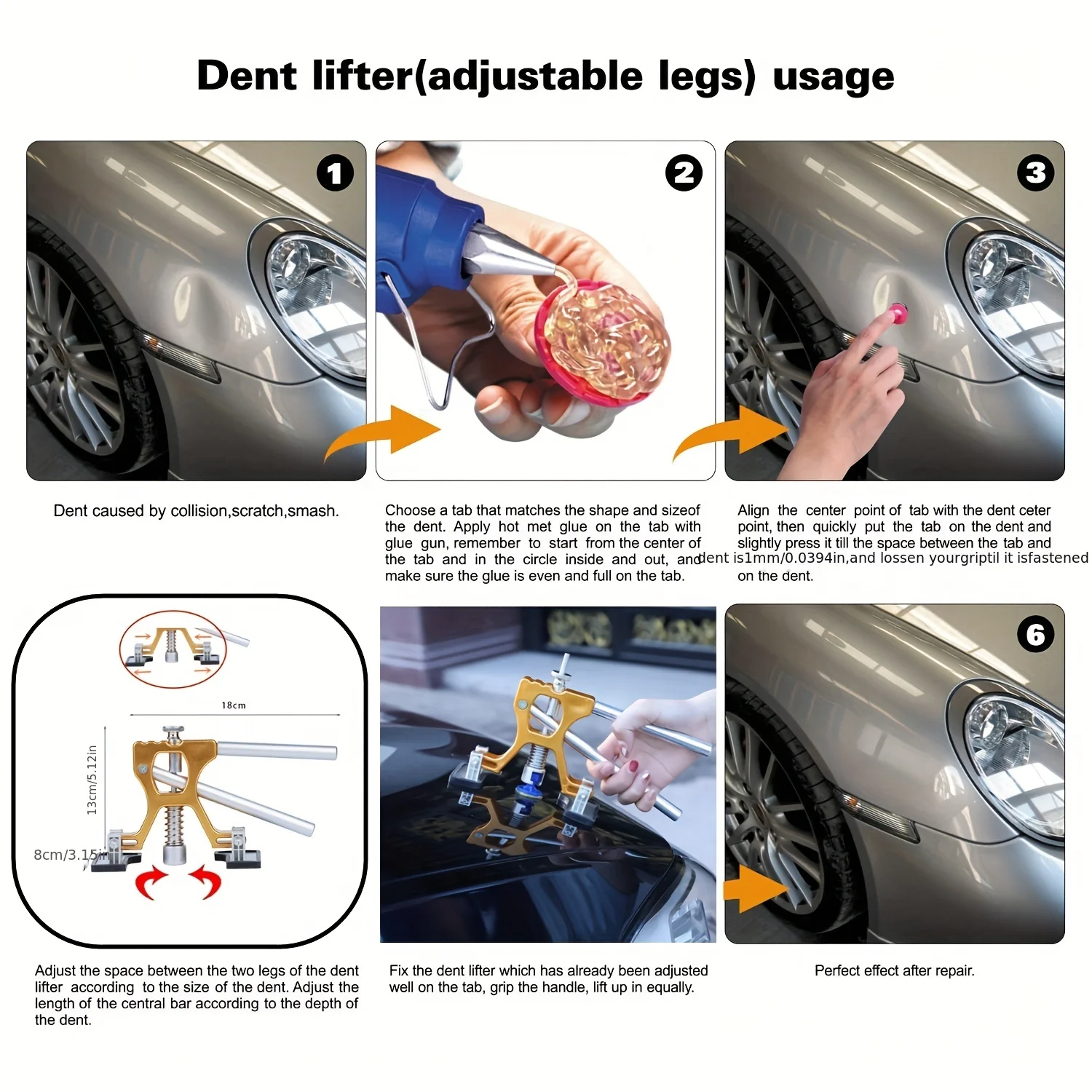 Dent lifter(adjustable legs) usage

1

2

3

Dent caused by collision,scratch,smash.

Choose a tab that matches the shape and sizeof the dent. Apply hot met glue on the tab with glue gun, remember to start from the center of the tab and in the circle inside and out, and make sure the glue is even and full on the tab.

Align the center point of tab with the dent ceter point, then quickly put the tab on the dent and slightly press it till the space between the tab and dent is1mm/0.0394in,and lossen yourgriptil it isfastened on the dent.

18cm

13cm/5.12in

8cm/3.15in

6

Adjust the space between the two legs of the dent lifter according to the size of the dent. Adjust the length of the central bar according to the depth of the dent.

Fix the dent lifter which has already been adjusted well on the tab, grip the handle, lift up in equally.

Perfect effect after repair.