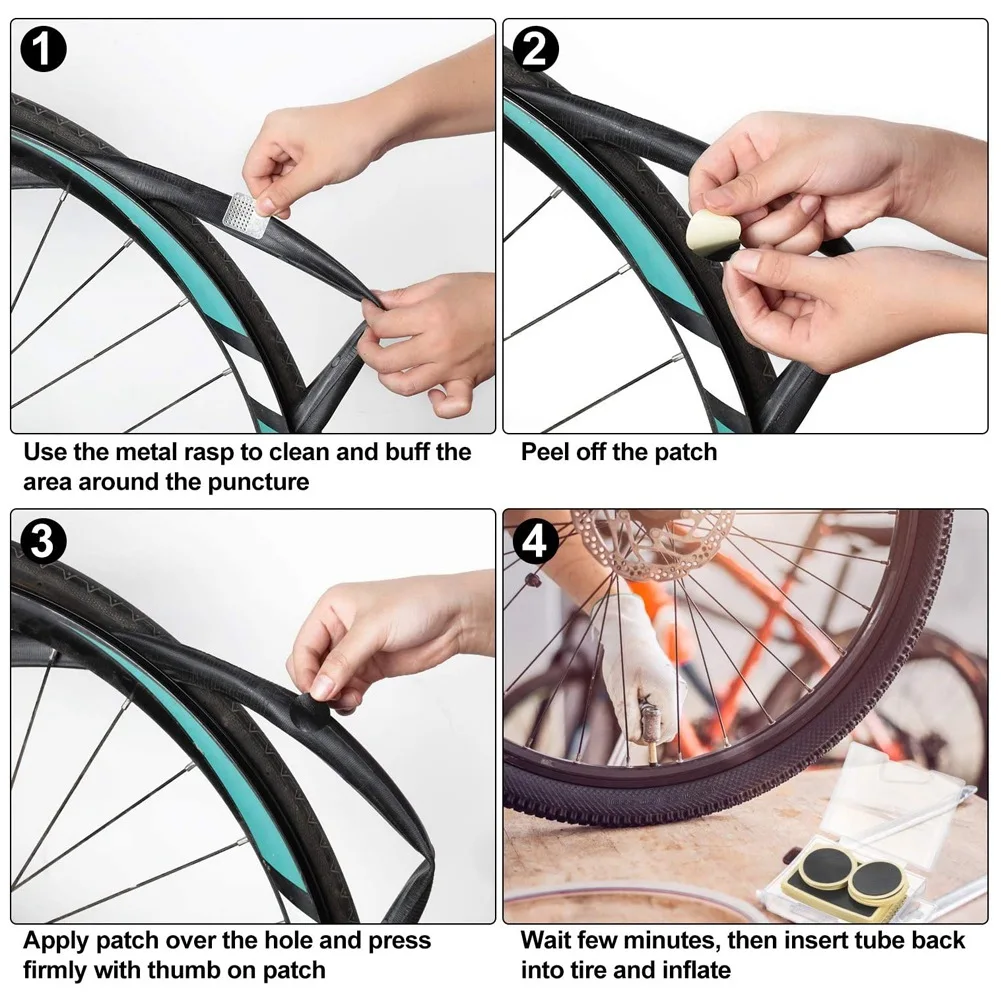 1

Use the metal rasp to clean and buff the area around the puncture

2

Peel off the patch

3

Apply patch over the hole and press firmly with thumb on patch

4

Wait few minutes, then insert tube back into tire and inflate