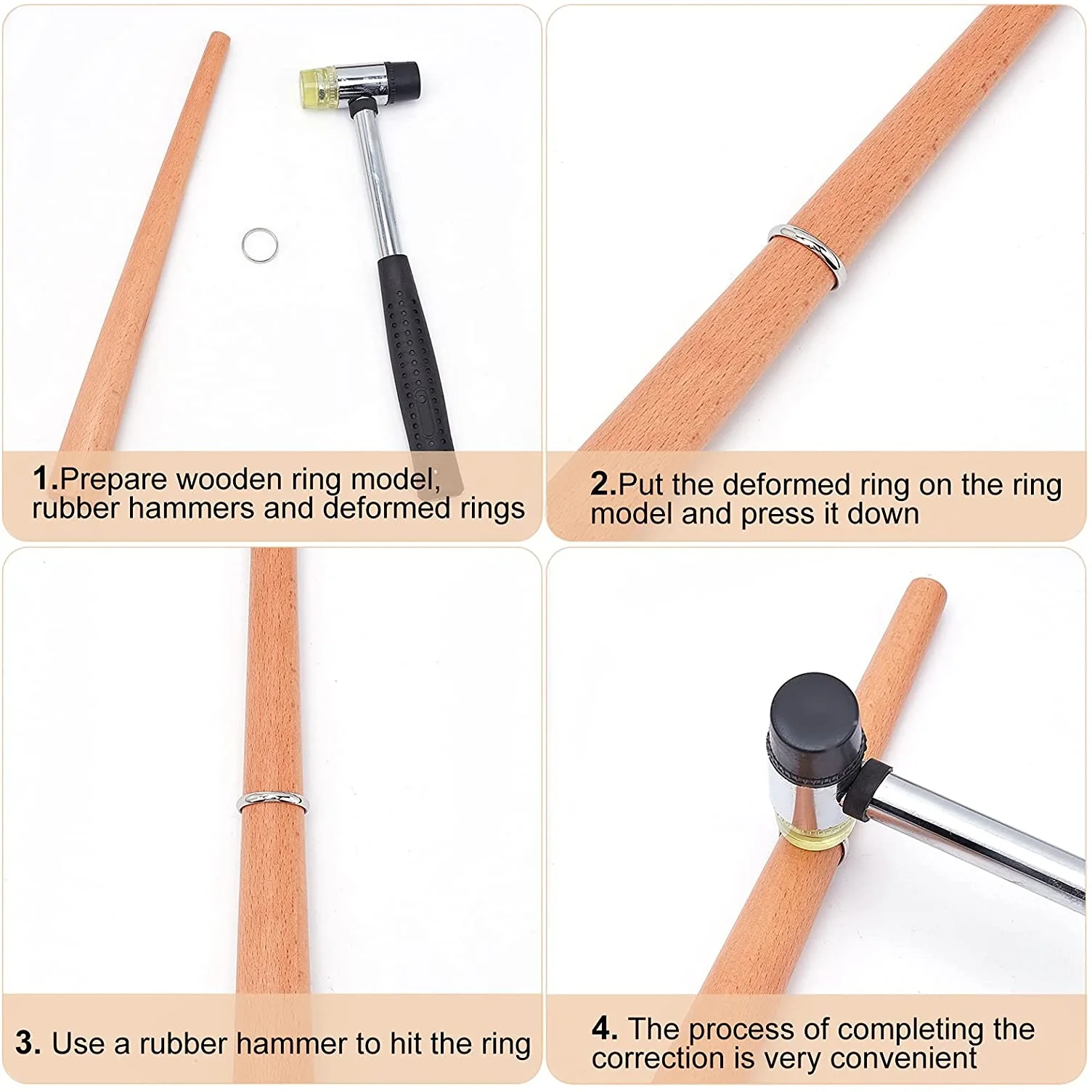 1.Prepare wooden ring model, rubber hammers and deformed rings

2.Put the deformed ring on the ring model and press it down

3. Use a rubber hammer to hit the ring

4. The process of completing the correction is very convenient