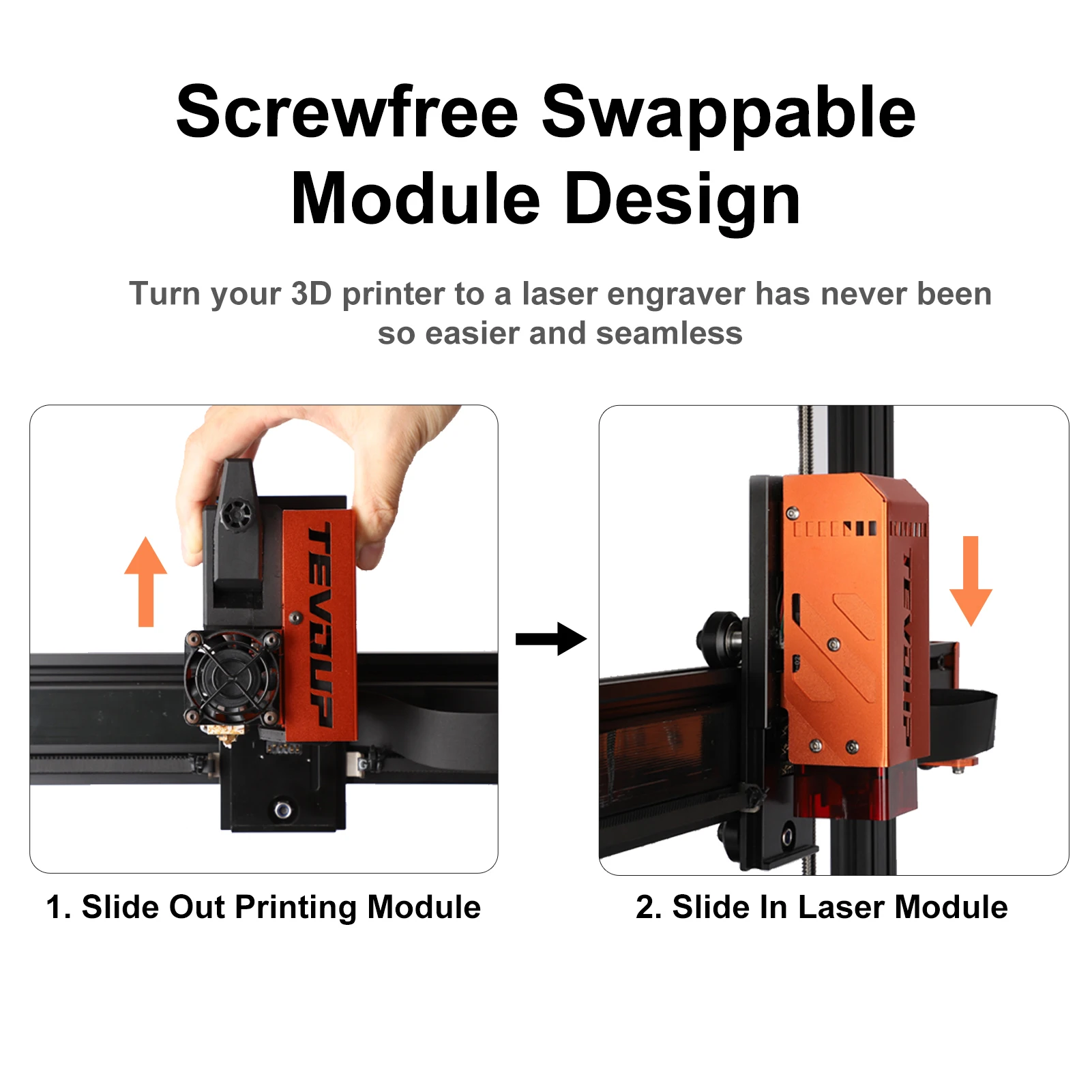 Screwfree Swappable Module Design

Turn your 3D printer to a laser engraver has never been so easier and seamless

TEVOUP

TEVOUP

1. Slide Out Printing Module

2. Slide In Laser Module