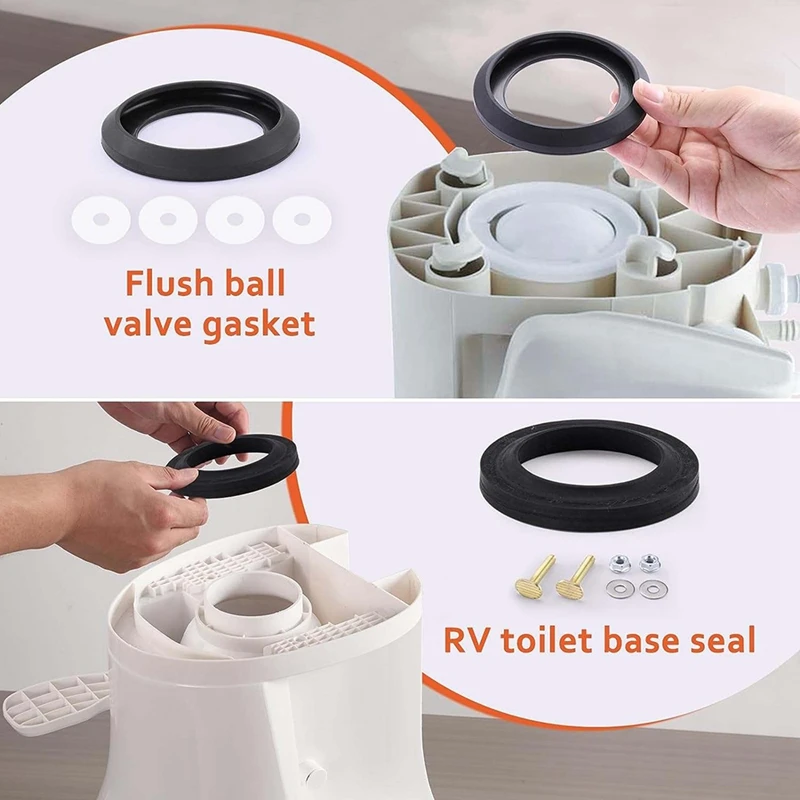 Flush ball valve gasket

RV toilet base seal