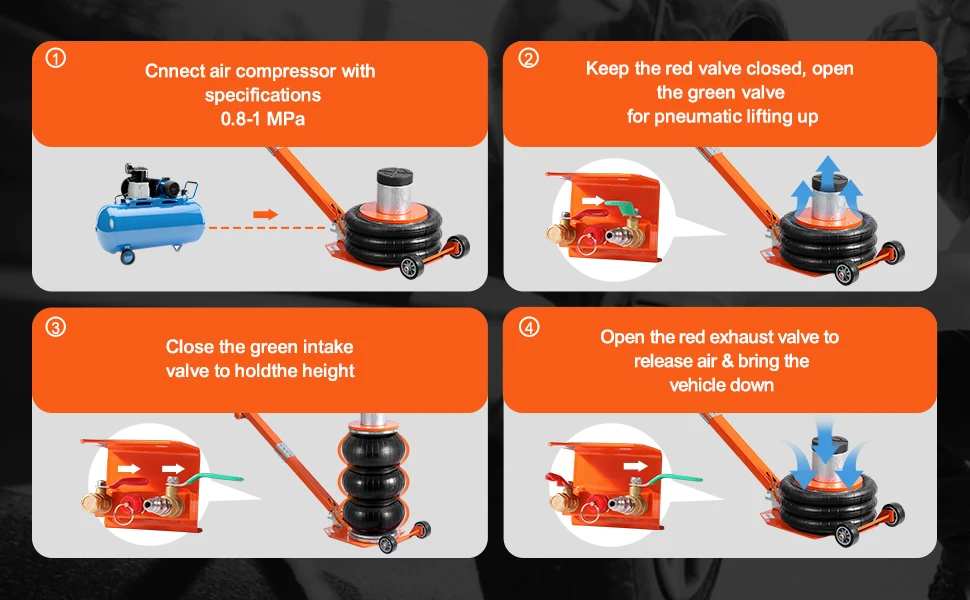 ①
Cnnect air compressor with specifications
0.8-1 MPa

②
Keep the red valve closed, open the green valve
for pneumatic lifting up

③
Close the green intake valve to holdthe height

④
Open the red exhaust valve to release air & bring the vehicle down