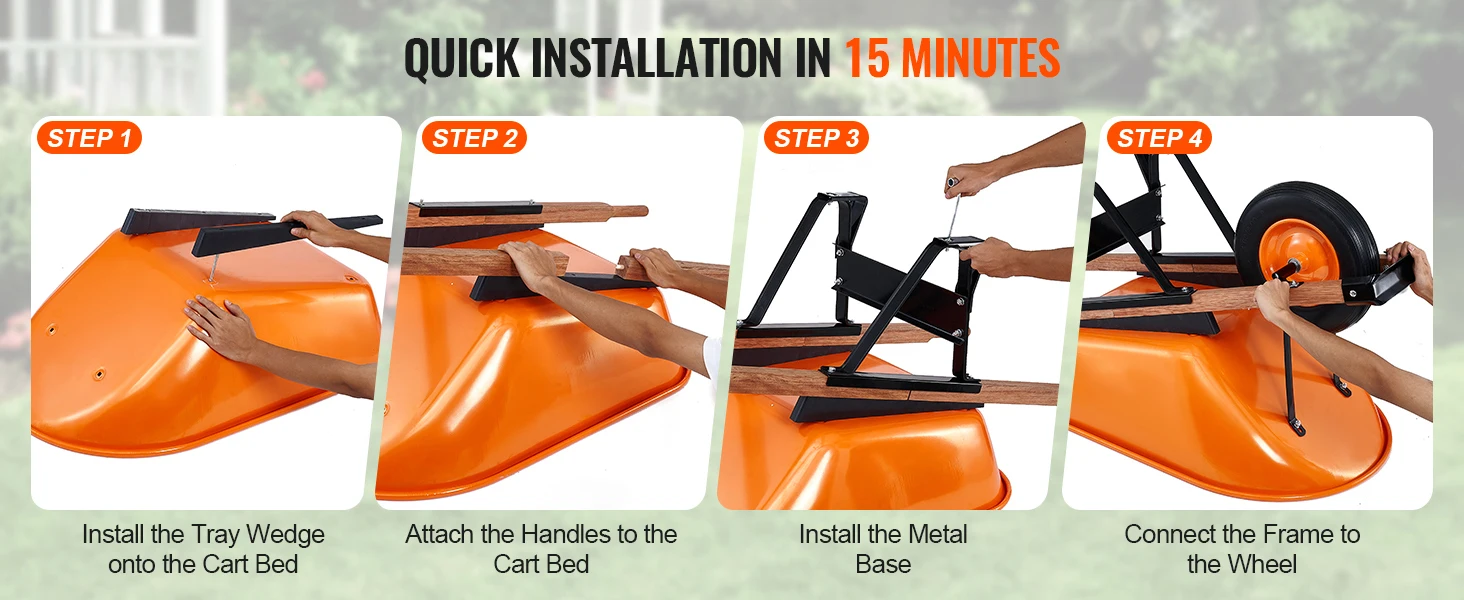 QUICK INSTALLATION IN 15 MINUTES

STEP 1

Install the Tray Wedge onto the Cart Bed

STEP 2

Attach the Handles to the Cart Bed

STEP 3

Install the Metal Base

STEP 4

Connect the Frame to the Wheel