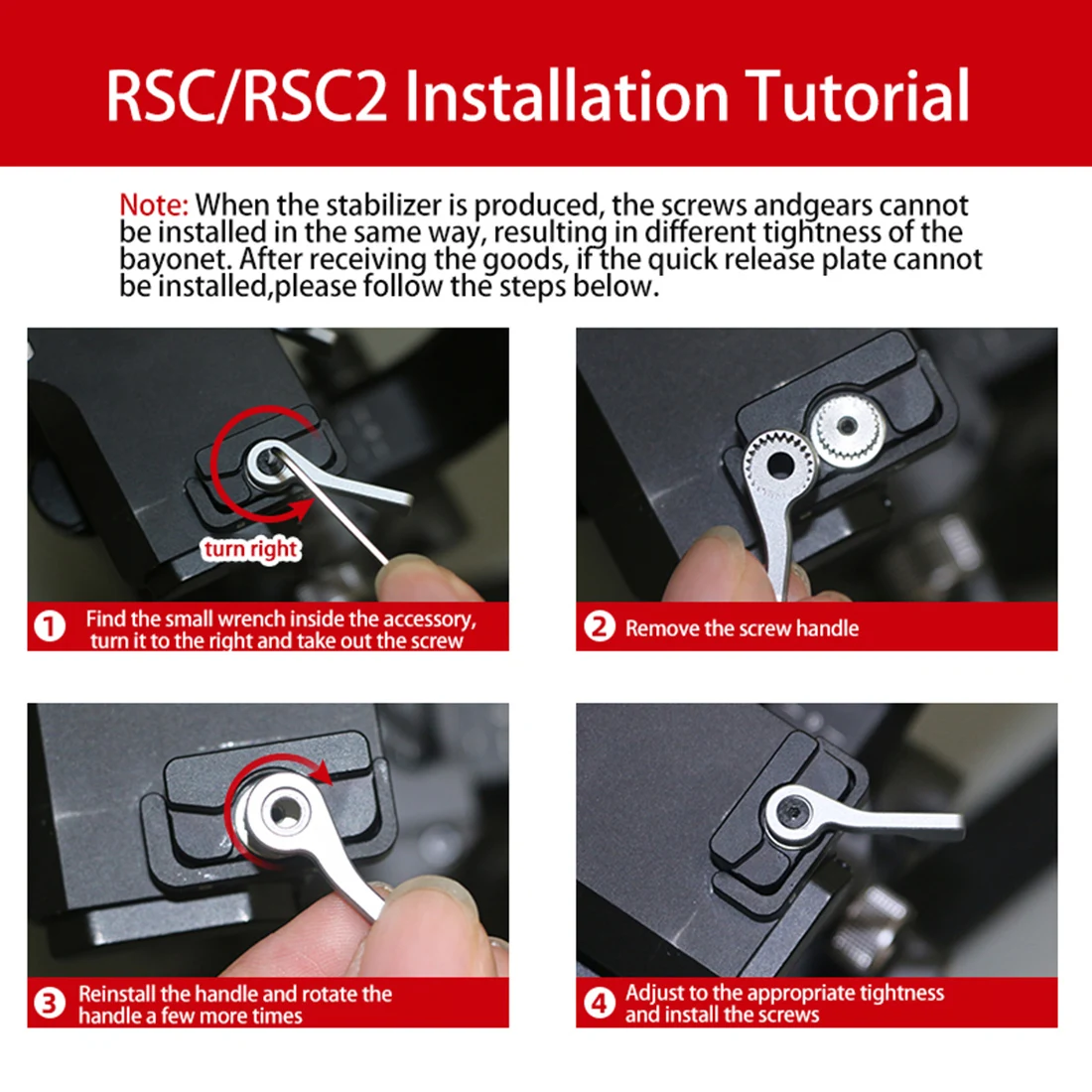 RSC/RSC2 Installation Tutorial

Note: When the stabilizer is produced, the screws andgears cannot be installed in the same way, resulting in different tightness of the bayonet. After receiving the goods, if the quick release plate cannot be installed,please follow the steps below.

turn right

1 Find the small wrench inside the accessory, turn it to the right and take out the screw

2 Remove the screw handle

3 Reinstall the handle and rotate the handle a few more times

4 Adjust to the appropriate tightness and install the screws