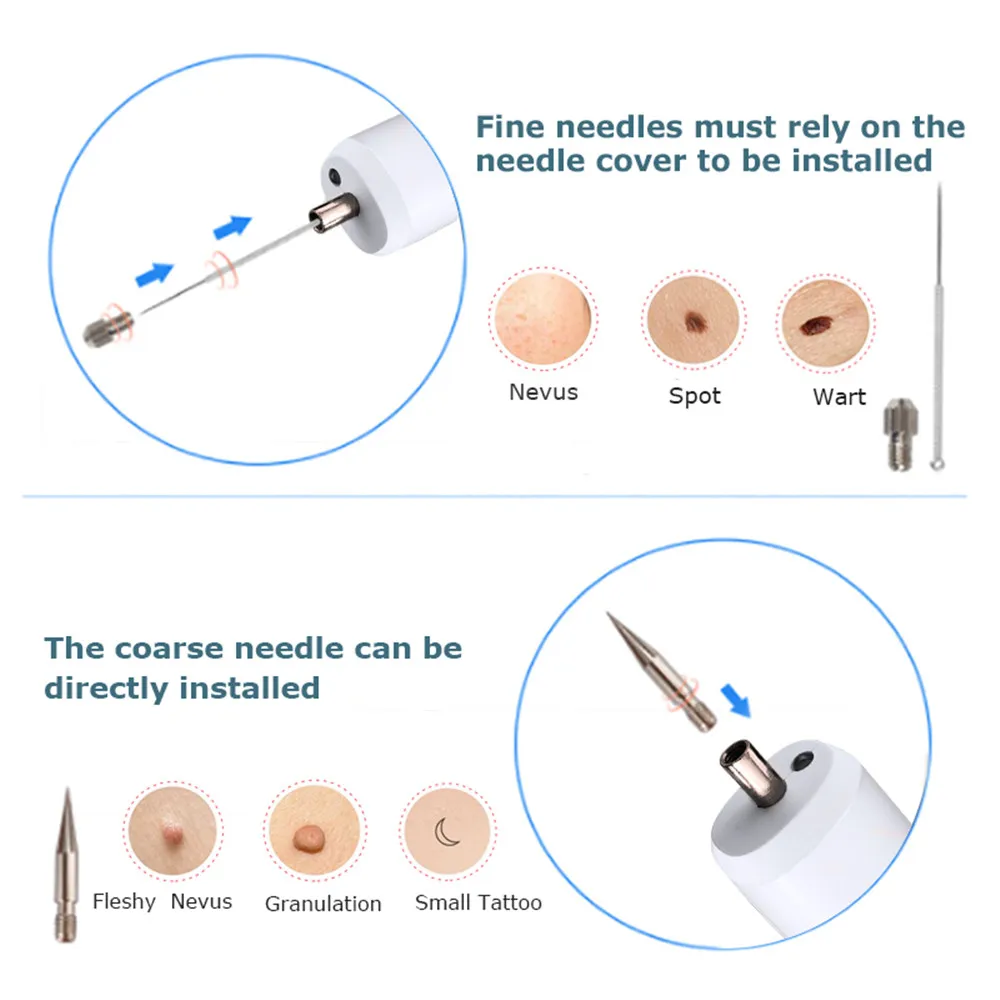 Fine needles must rely on the needle cover to be installed

Nevus

Spot

Wart

The coarse needle can be directly installed

Fleshy Nevus

Granulation

Small Tattoo