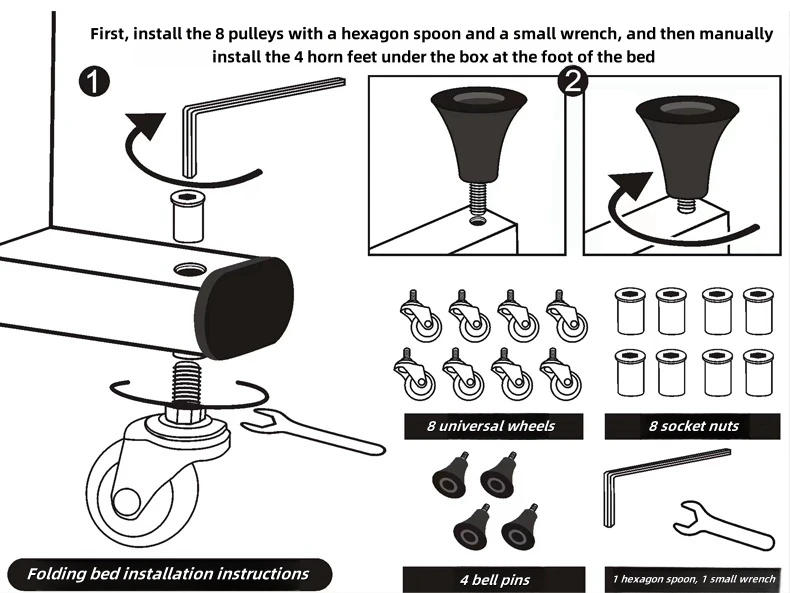 First, install the 8 pulleys with a hexagon spoon and a small wrench, and then manually install the 4 horn feet under the box at the foot of the bed

1

2

8 universal wheels

8 socket nuts

4 bell pins

1 hexagon spoon, 1 small wrench

Folding bed installation instructions