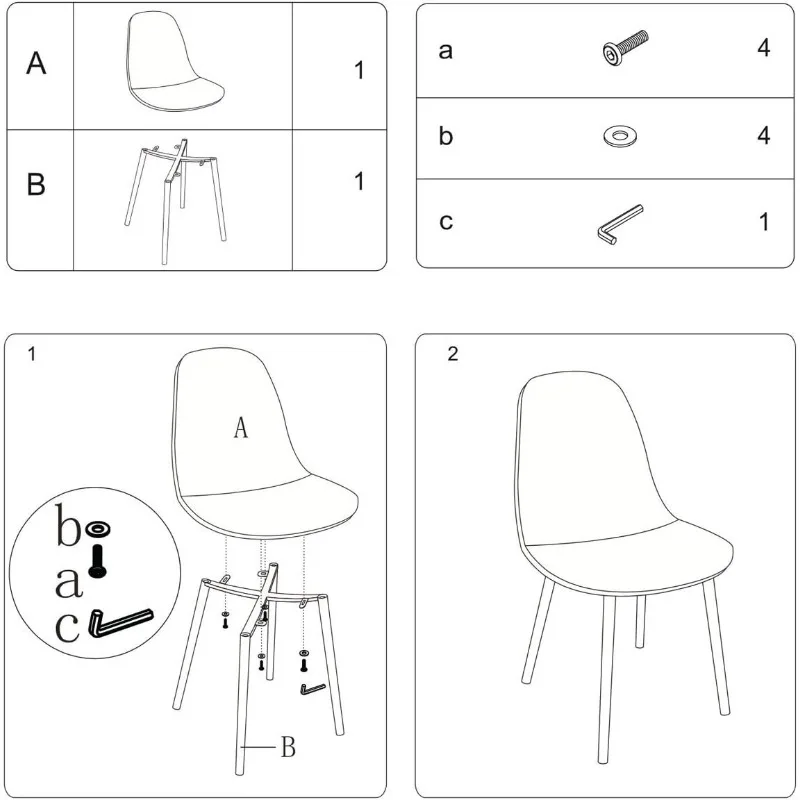 | A | | 1 |
|---|---|---|
| B | | 1 |

| a | | 4 |
|---|---|---|
| b | | 4 |
| c | | 1 |

1

A

b

a

c

B

2