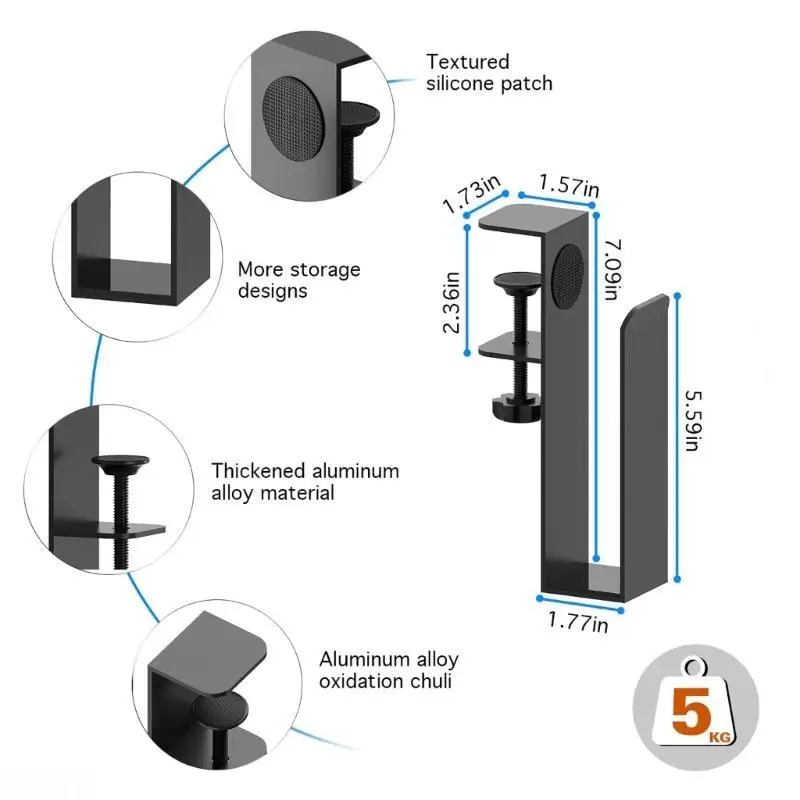 Textured silicone patch

More storage designs

Thickened aluminum alloy material

Aluminum alloy oxidation chuli

1.73in
1.57in
2.36in
7.09in
5.59in
1.77in

5
KG