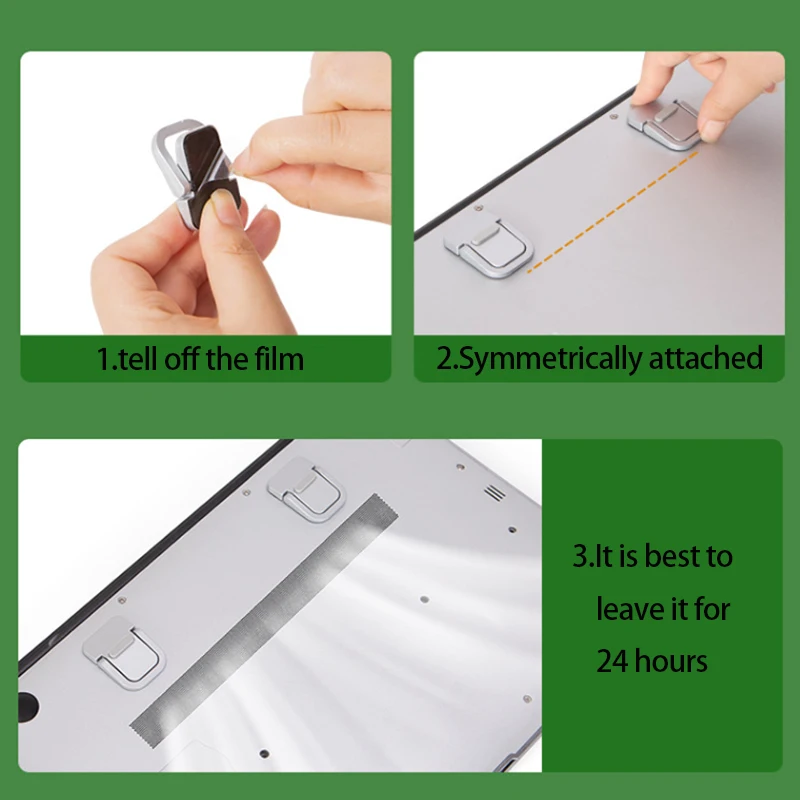 1.tell off the film

2.Symmetrically attached

3.It is best to leave it for 24 hours