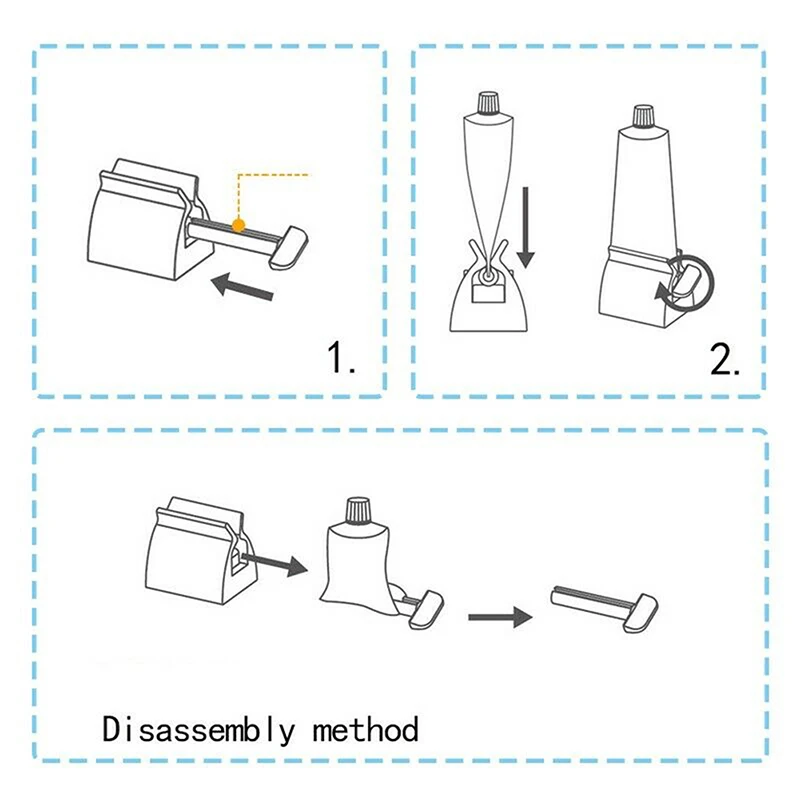 1.

2.

Disassembly method