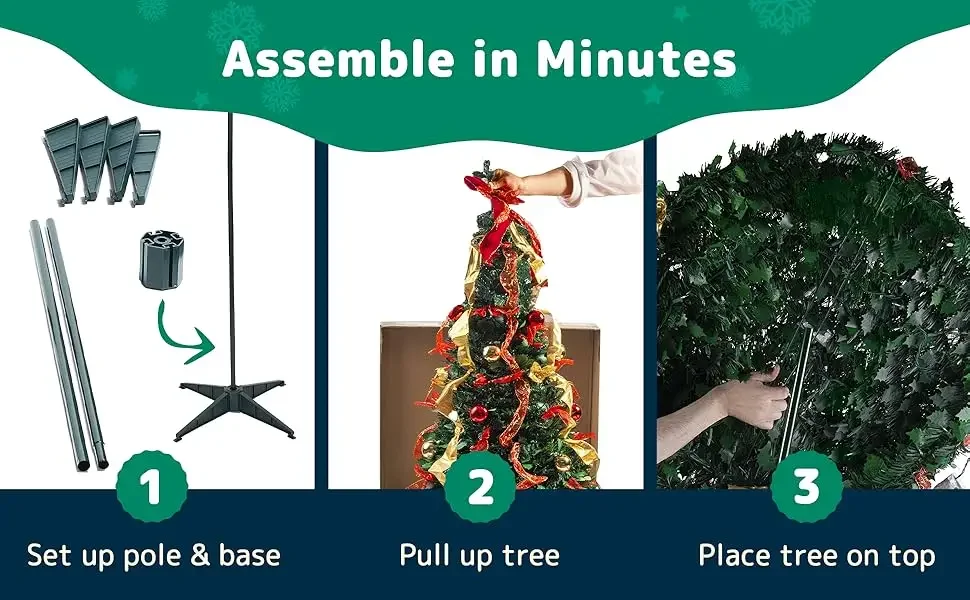 Assemble in Minutes

1
Set up pole & base

2
Pull up tree

3
Place tree on top