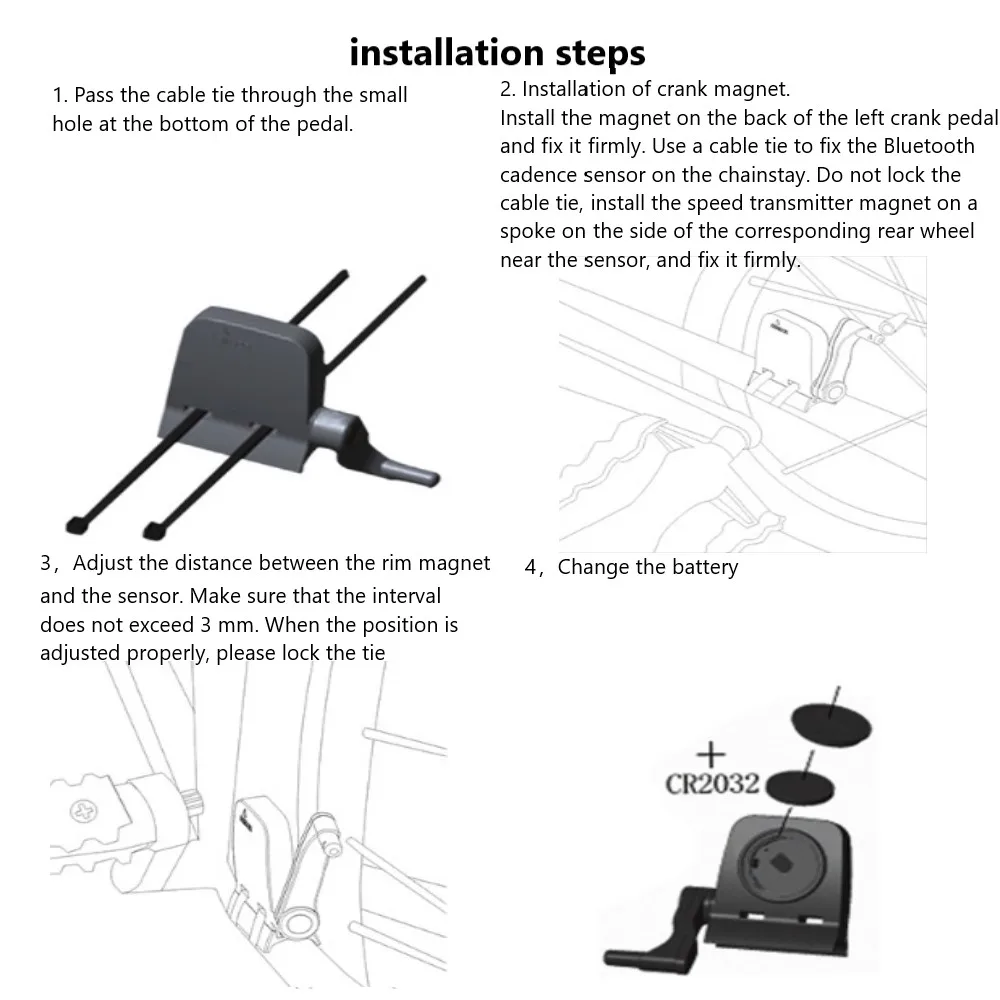 installation steps

1. Pass the cable tie through the small hole at the bottom of the pedal.

2. Installation of crank magnet.
Install the magnet on the back of the left crank pedal and fix it firmly. Use a cable tie to fix the Bluetooth cadence sensor on the chainstay. Do not lock the cable tie, install the speed transmitter magnet on a spoke on the side of the corresponding rear wheel near the sensor, and fix it firmly.

3，Adjust the distance between the rim magnet and the sensor. Make sure that the interval does not exceed 3 mm. When the position is adjusted properly, please lock the tie

4，Change the battery

+
CR2032