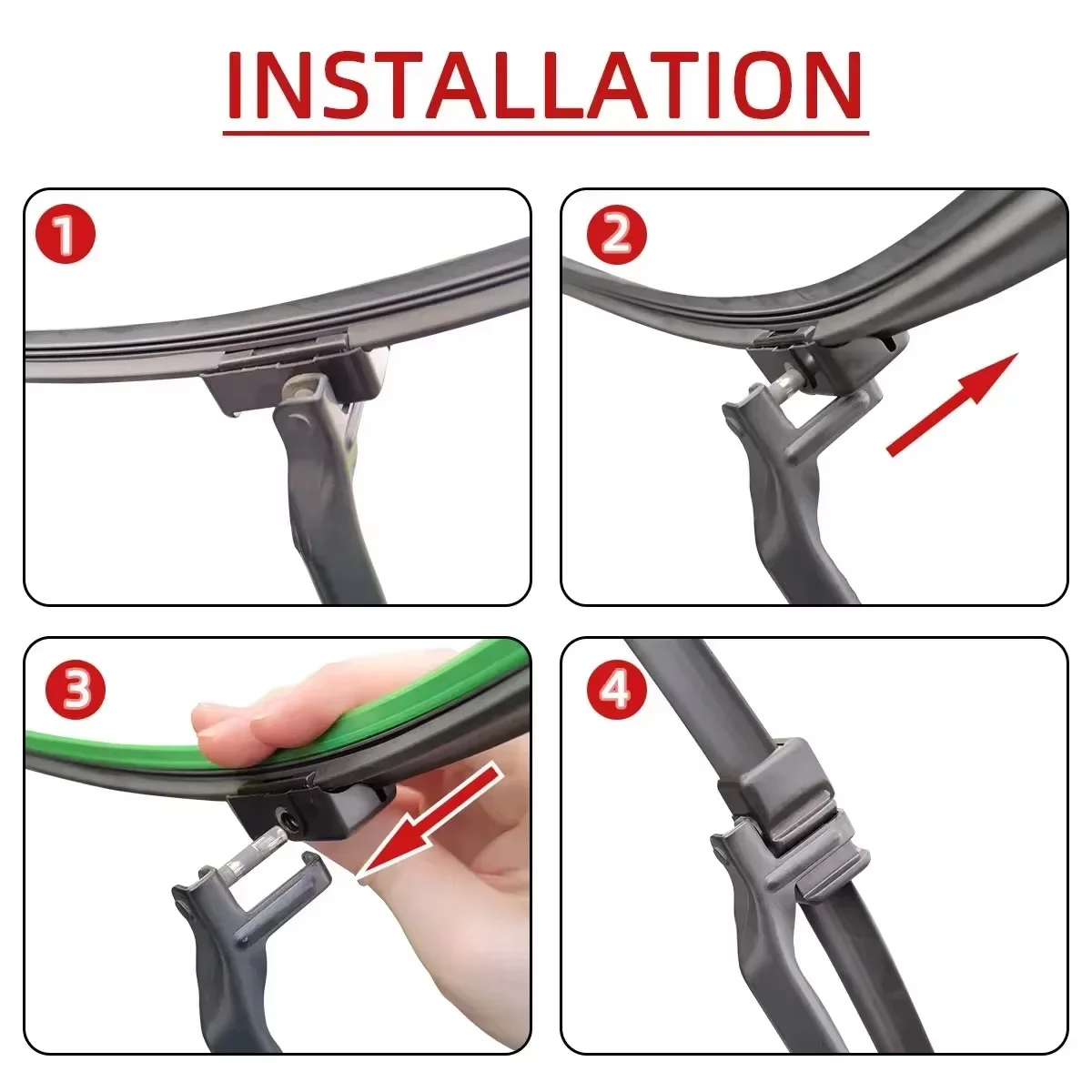 INSTALLATION

1

2

3

4