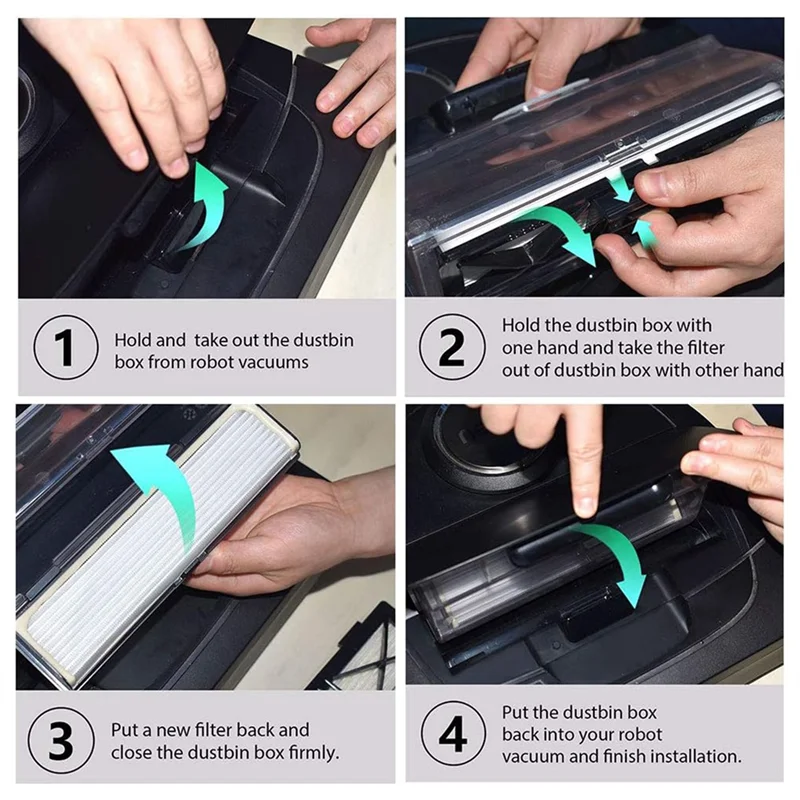 1
Hold and take out the dustbin box from robot vacuums

2
Hold the dustbin box with one hand and take the filter out of dustbin box with other hand

3
Put a new filter back and close the dustbin box firmly.

4
Put the dustbin box back into your robot vacuum and finish installation.