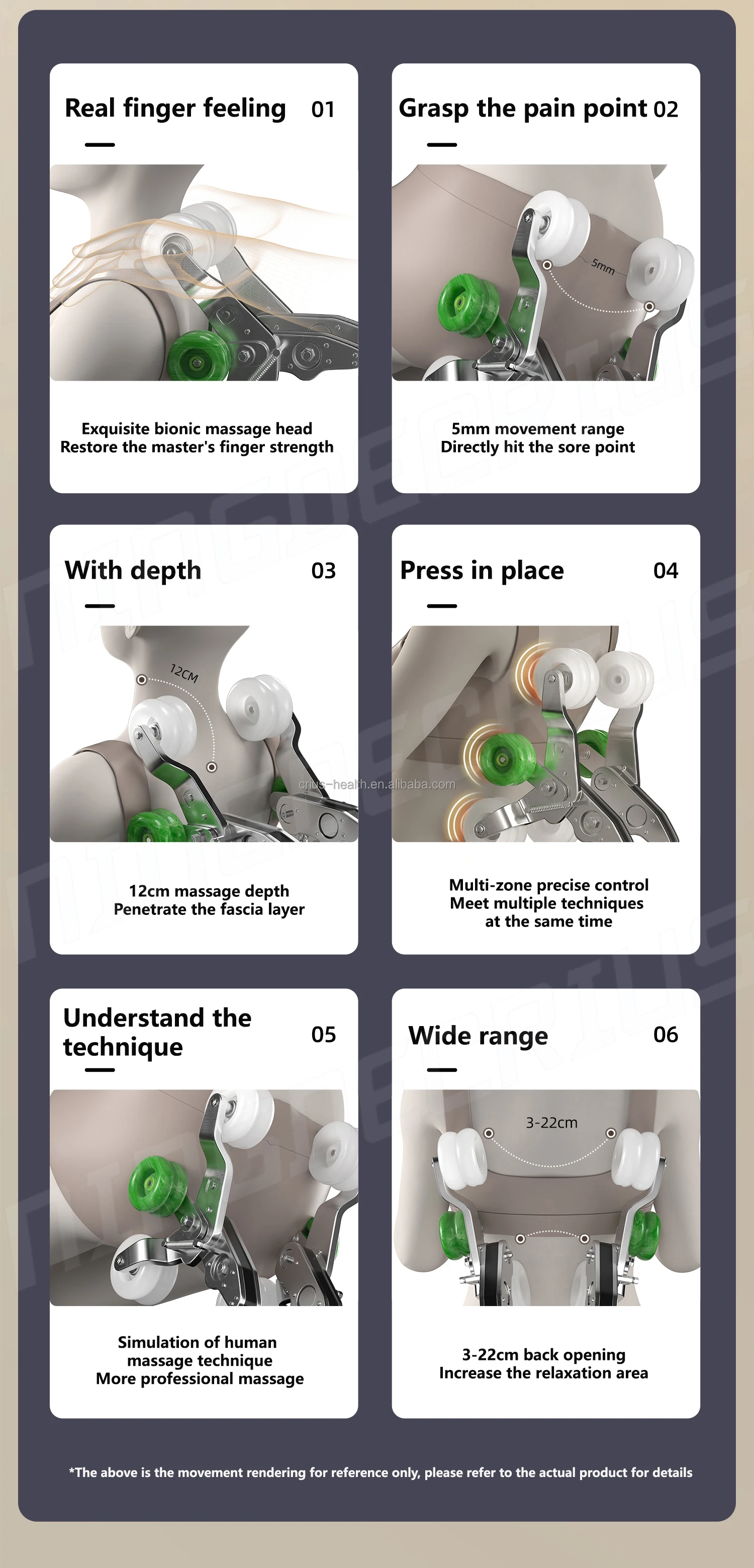 Real finger feeling 01

Exquisite bionic massage head
Restore the master's finger strength

Grasp the pain point 02

5mm

5mm movement range
Directly hit the sore point

With depth 03

12CM

crius-health.en.alibaba.com

12cm massage depth
Penetrate the fascia layer

Press in place 04

Multi-zone precise control
Meet multiple techniques
at the same time

Understand the technique 05

Simulation of human
massage technique
More professional massage

Wide range 06

3-22cm

3-22cm back opening
Increase the relaxation area

*The above is the movement rendering for reference only, please refer to the actual product for details