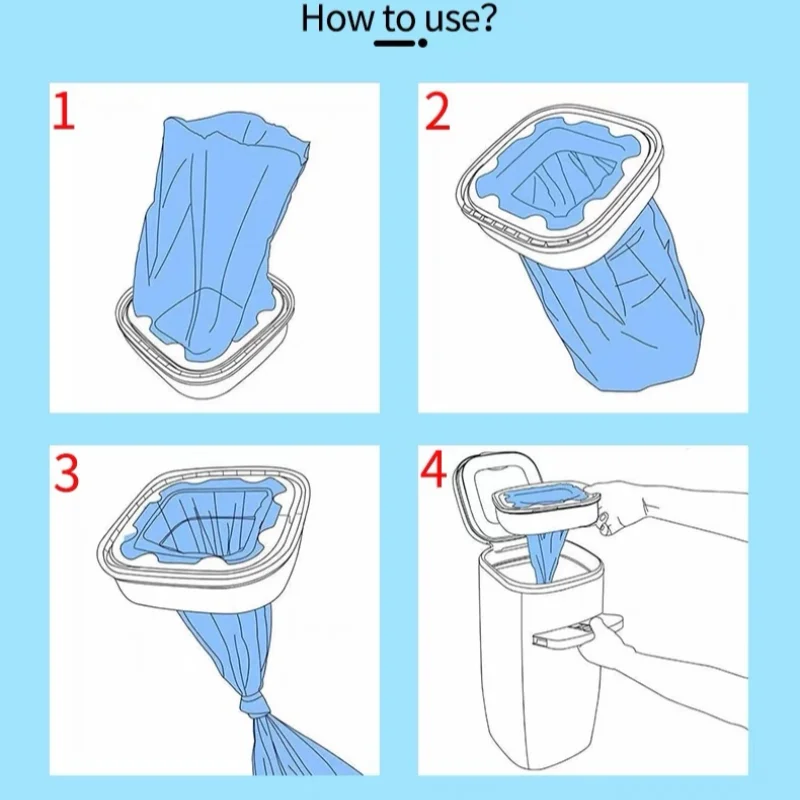 How to use?

1

2

3

4