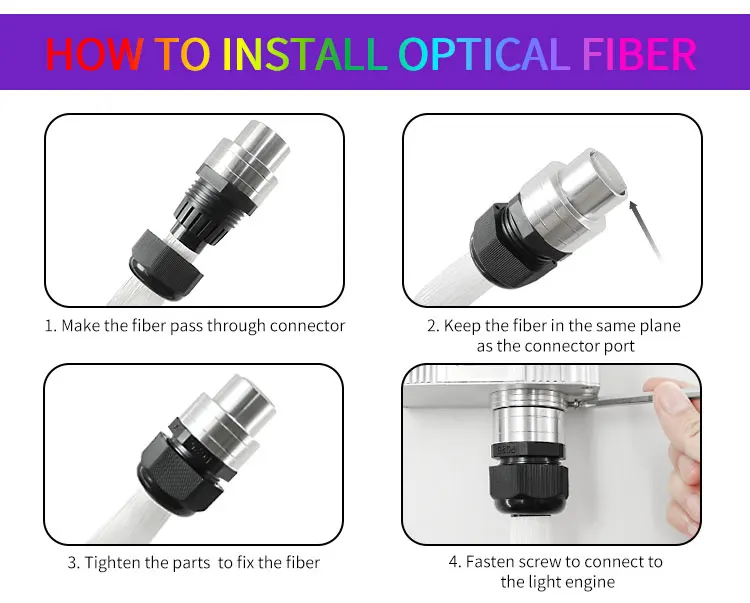 HOW TO INSTALL OPTICAL FIBER

1. Make the fiber pass through connector

2. Keep the fiber in the same plane as the connector port

3. Tighten the parts to fix the fiber

4. Fasten screw to connect to the light engine