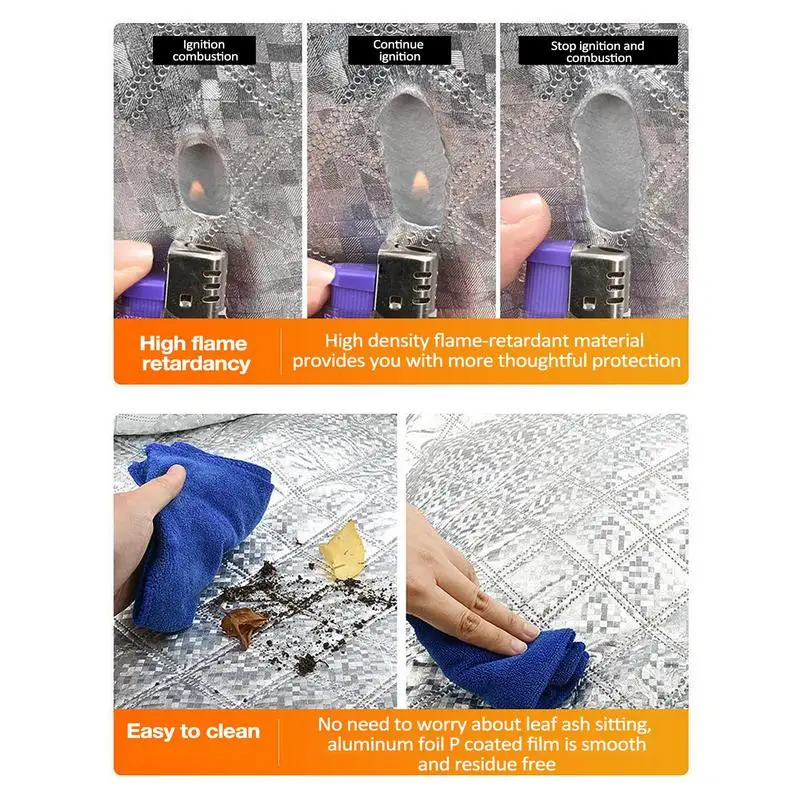 Ignition combustion

Continue ignition

Stop ignition and combustion

High flame retardancy

High density flame-retardant material provides you with more thoughtful protection

Easy to clean

No need to worry about leaf ash sitting, aluminum foil P coated film is smooth and residue free