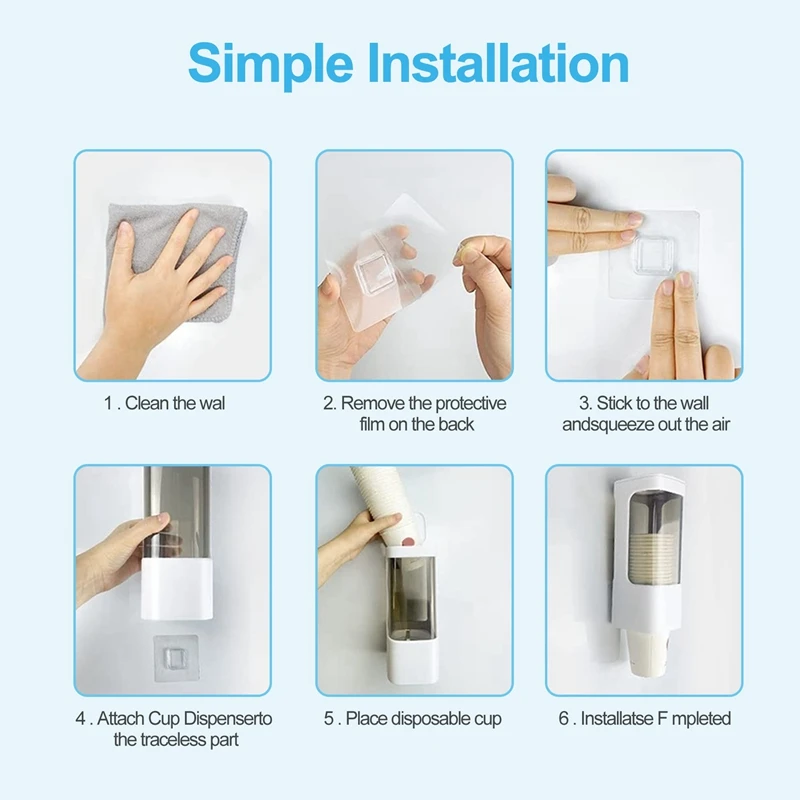 Simple Installation

1 . Clean the wal

2. Remove the protective film on the back

3. Stick to the wall andsqueeze out the air

4 . Attach Cup Dispenserto the traceless part

5 . Place disposable cup

6 . Installatse F mpleted