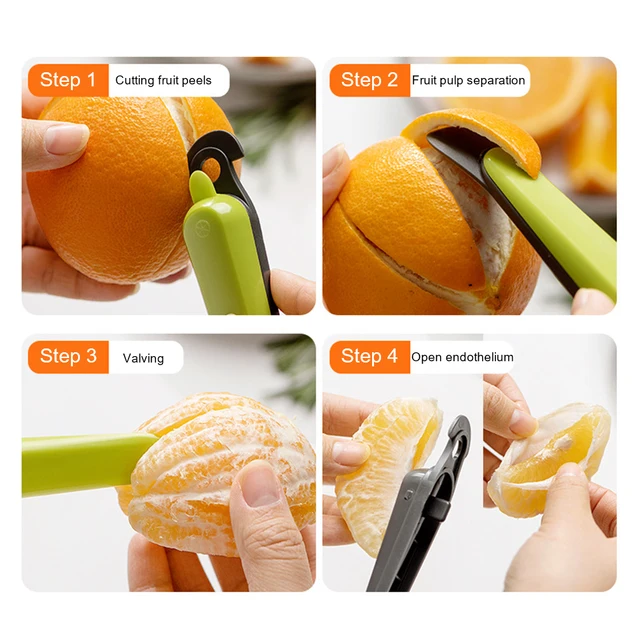 Step 1 Cutting fruit peels

Step 2 Fruit pulp separation

Step 3 Valving

Step 4 Open endothelium