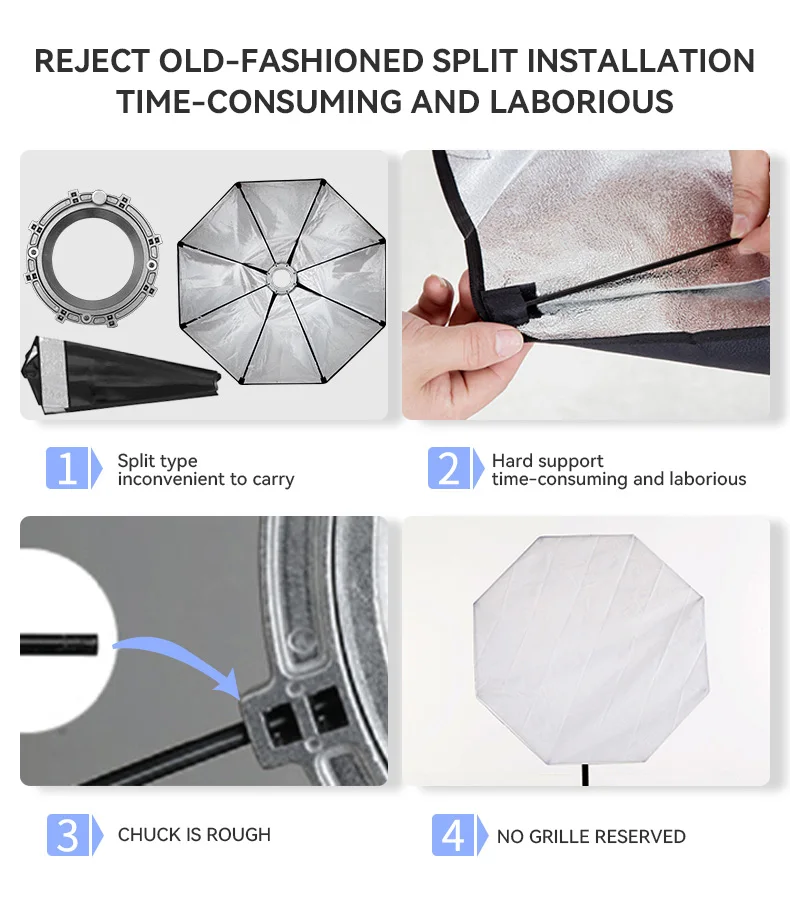 REJECT OLD-FASHIONED SPLIT INSTALLATION TIME-CONSUMING AND LABORIOUS

1 Split type inconvenient to carry

2 Hard support time-consuming and laborious

3 CHUCK IS ROUGH

4 NO GRILLE RESERVED