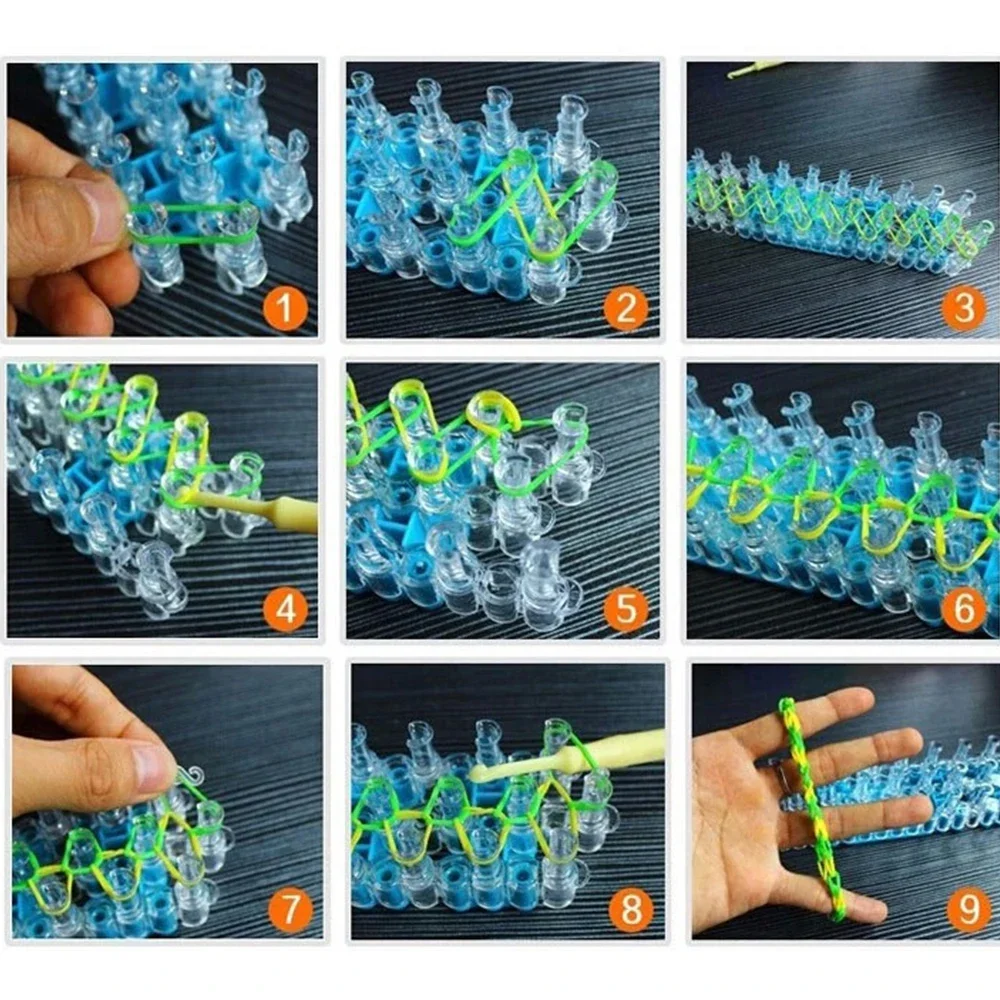 1
2
3
4
5
6
7
8
9