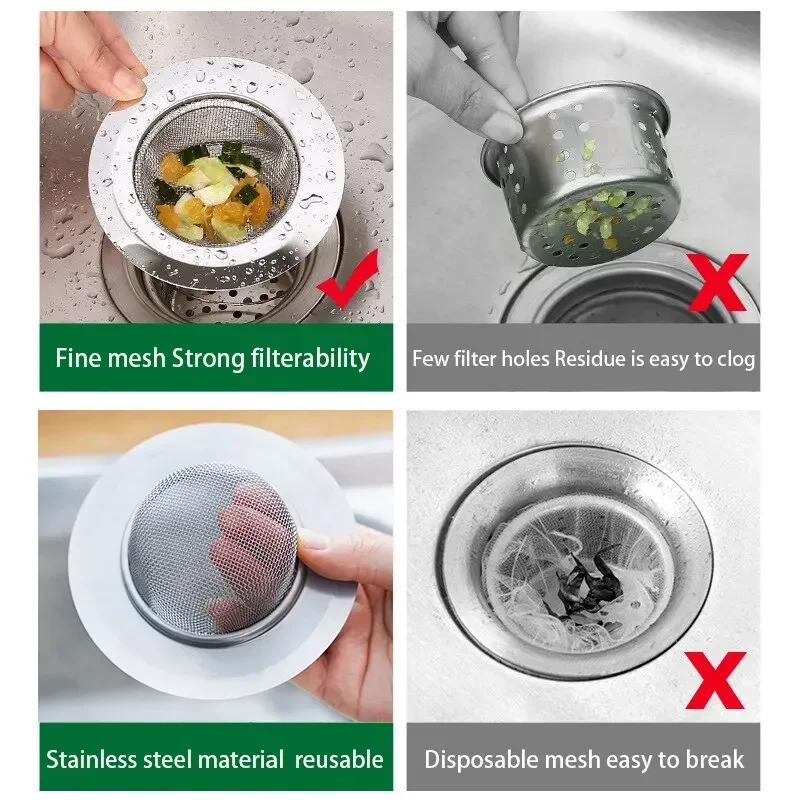 Fine mesh Strong filterability

Few filter holes Residue is easy to clog

Stainless steel material reusable

Disposable mesh easy to break