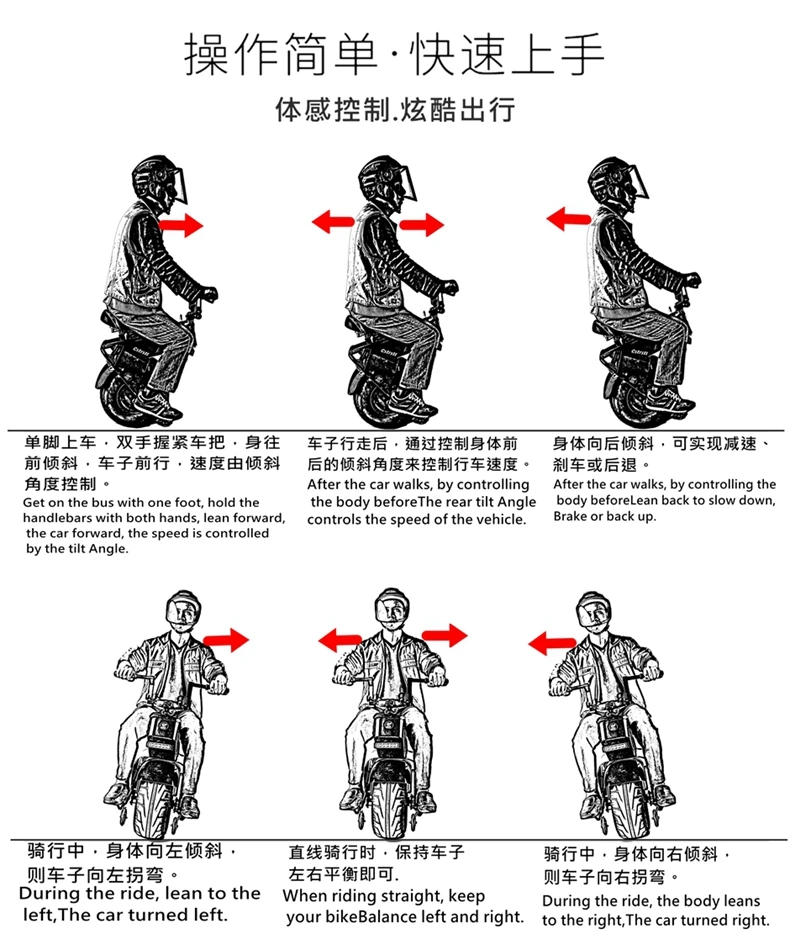 操作简单·快速上手

体感控制.炫酷出行

单脚上车，双手握紧车把，身往前倾斜，车子前行，速度由倾斜角度控制。
Get on the bus with one foot, hold the handlebars with both hands, lean forward, the car forward, the speed is controlled by the tilt Angle.

车子行走后，通过控制身体前后的倾斜角度来控制行车速度。
After the car walks, by controlling the body beforeThe rear tilt Angle controls the speed of the vehicle.

身体向后倾斜，可实现减速、刹车或后退。
After the car walks, by controlling the body beforeLean back to slow down, Brake or back up.

骑行中，身体向左倾斜，则车子向左拐弯。
During the ride, lean to the left,The car turned left.

直线骑行时，保持车子左右平衡即可.
When riding straight, keep your bikeBalance left and right.

骑行中，身体向右倾斜，则车子向右拐弯。
During the ride, the body leans to the right,The car turned right.