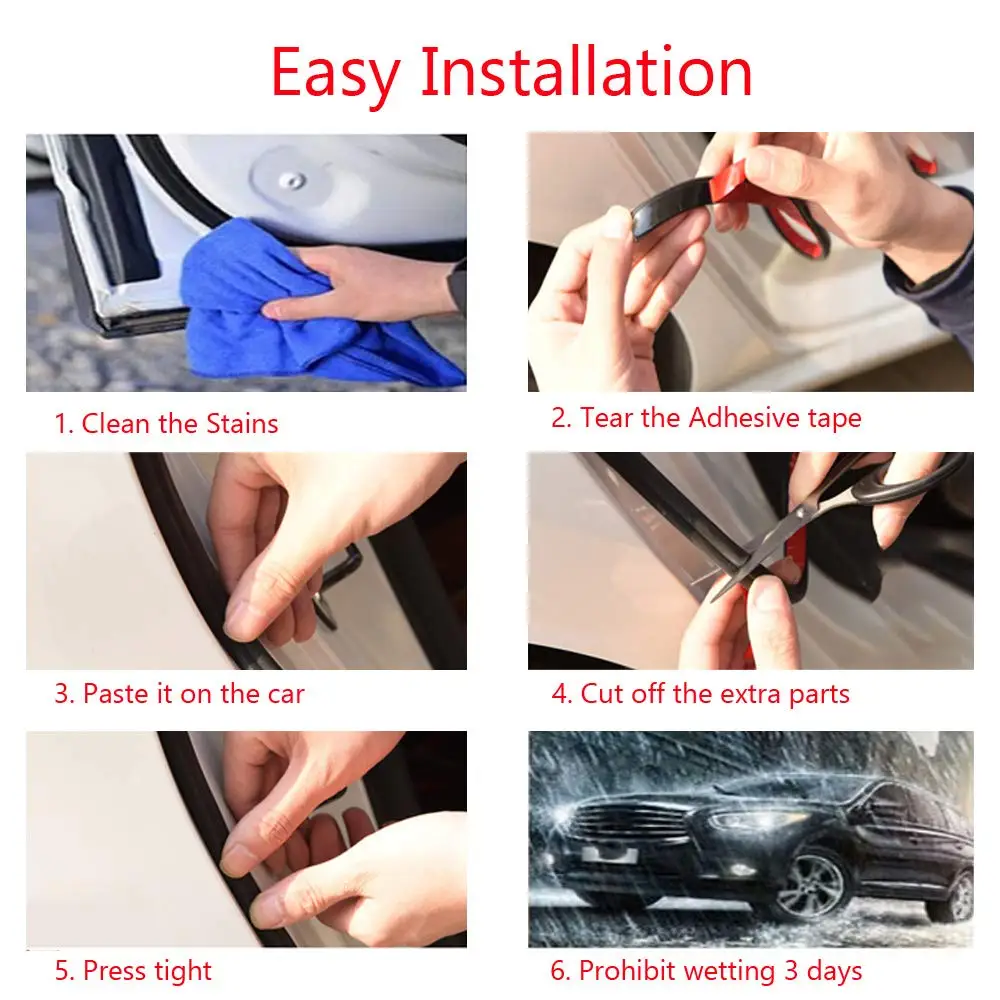 Easy Installation

1. Clean the Stains

2. Tear the Adhesive tape

3. Paste it on the car

4. Cut off the extra parts

5. Press tight

6. Prohibit wetting 3 days