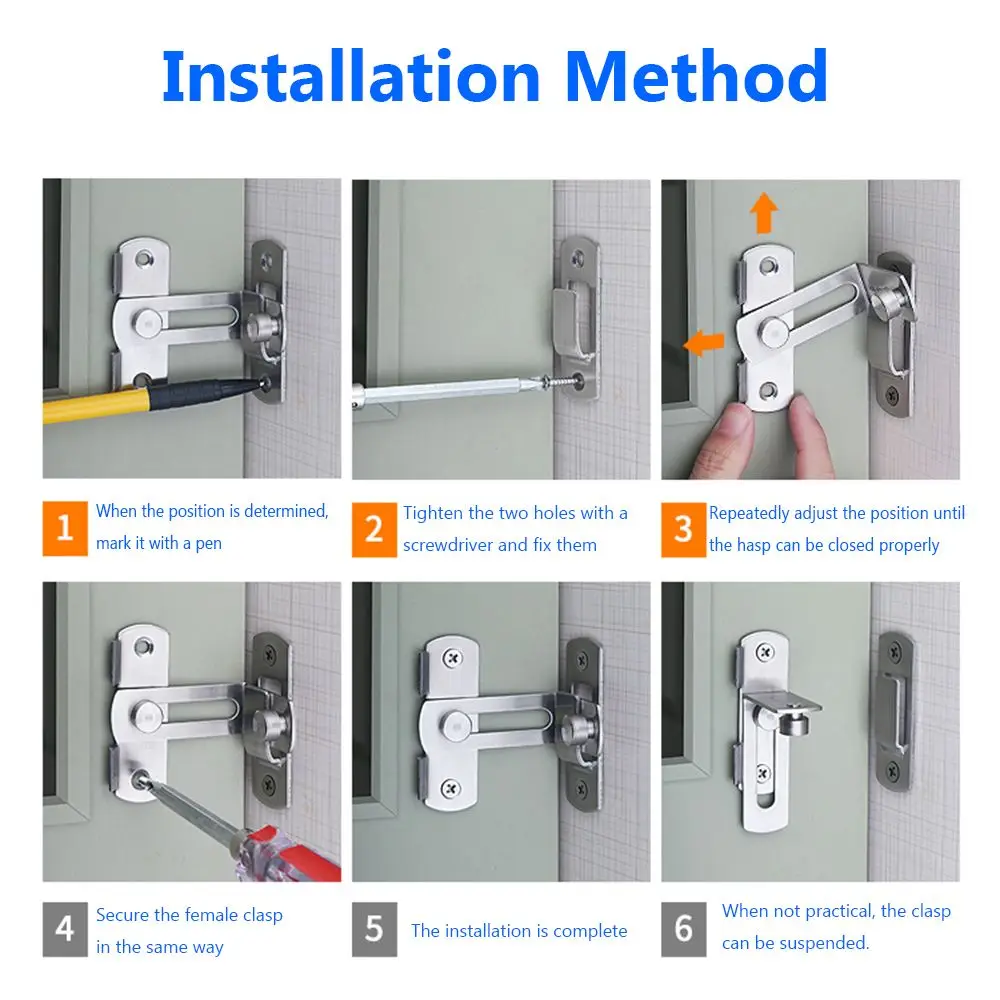 Installation Method

1 When the position is determined, mark it with a pen

2 Tighten the two holes with a screwdriver and fix them

3 Repeatedly adjust the position until the hasp can be closed properly

4 Secure the female clasp in the same way

5 The installation is complete

6 When not practical, the clasp can be suspended.