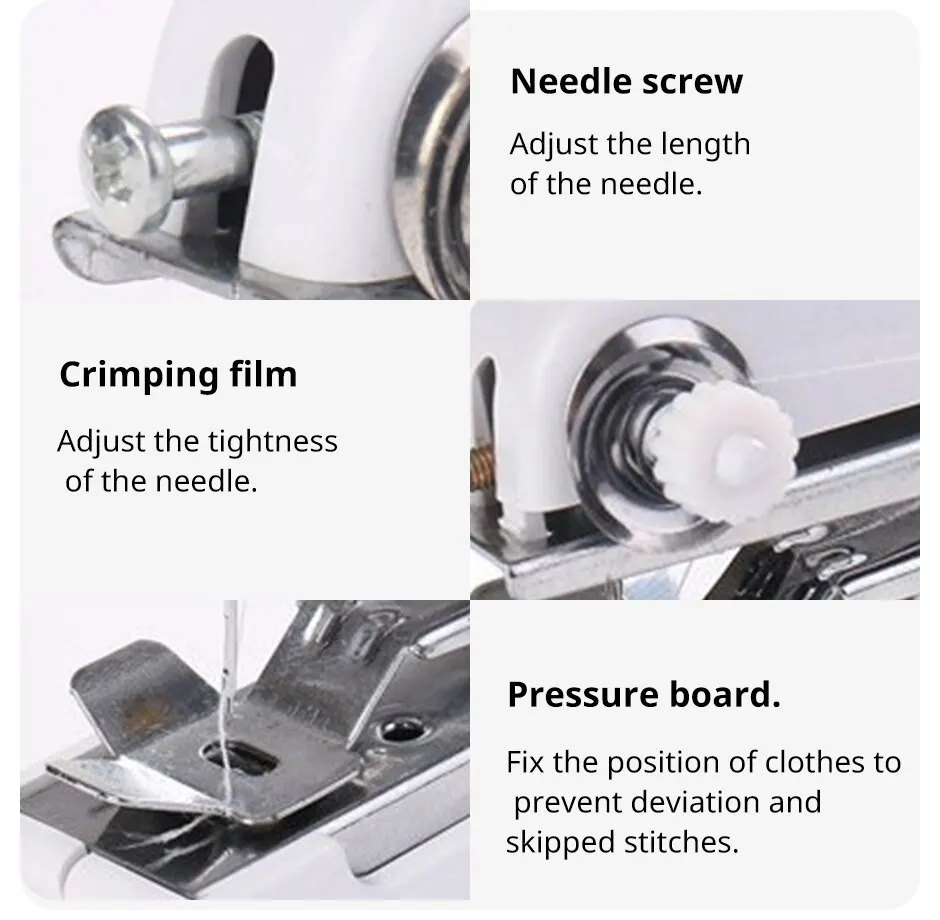 Needle screw

Adjust the length of the needle.

Crimping film

Adjust the tightness of the needle.

Pressure board.

Fix the position of clothes to prevent deviation and skipped stitches.