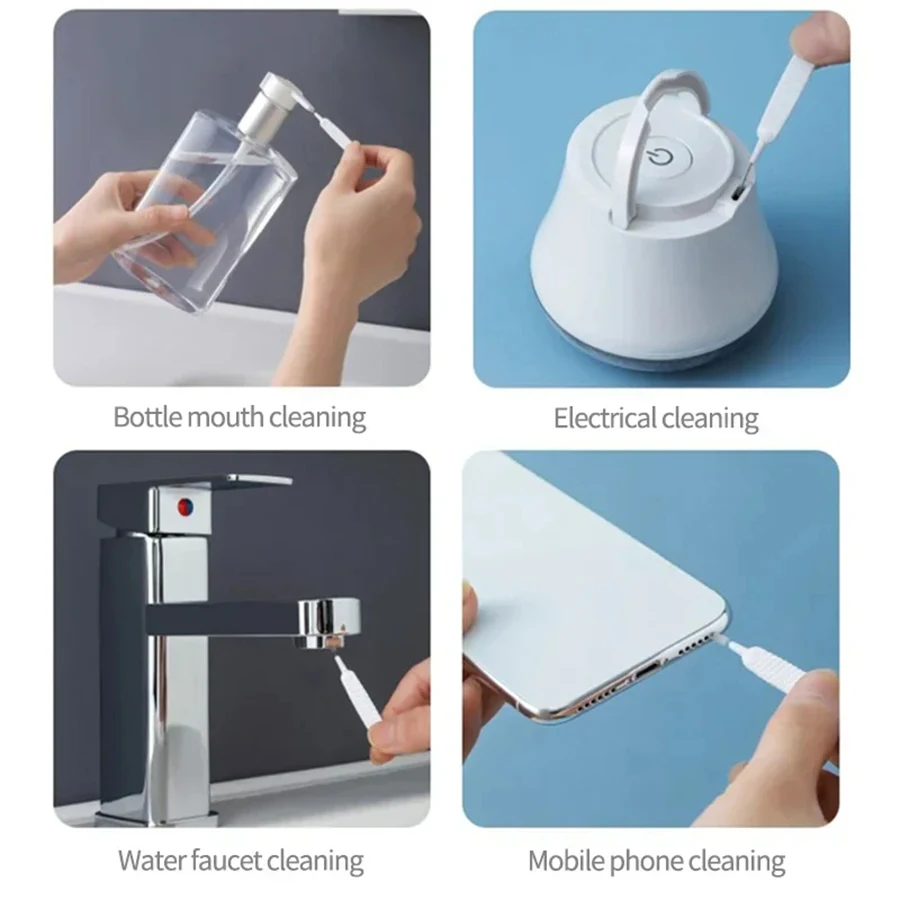 Bottle mouth cleaning

Electrical cleaning

Water faucet cleaning

Mobile phone cleaning