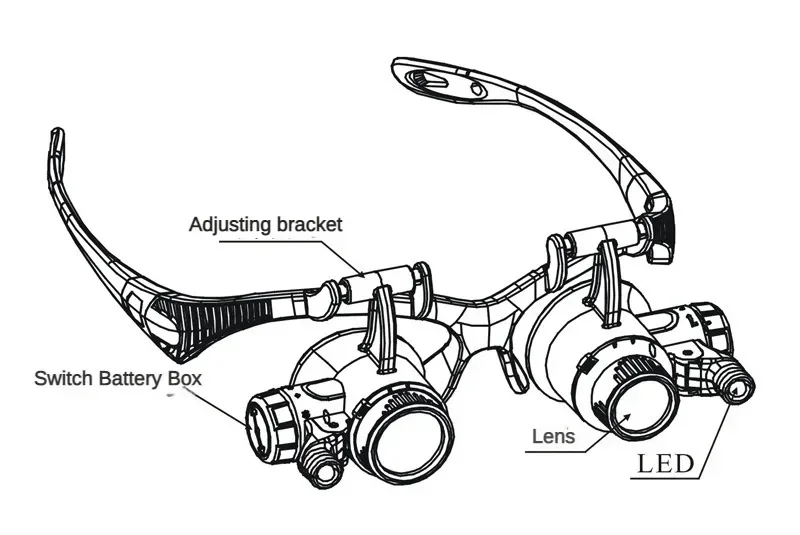 Adjusting bracket
Switch Battery Box
Lens
LED