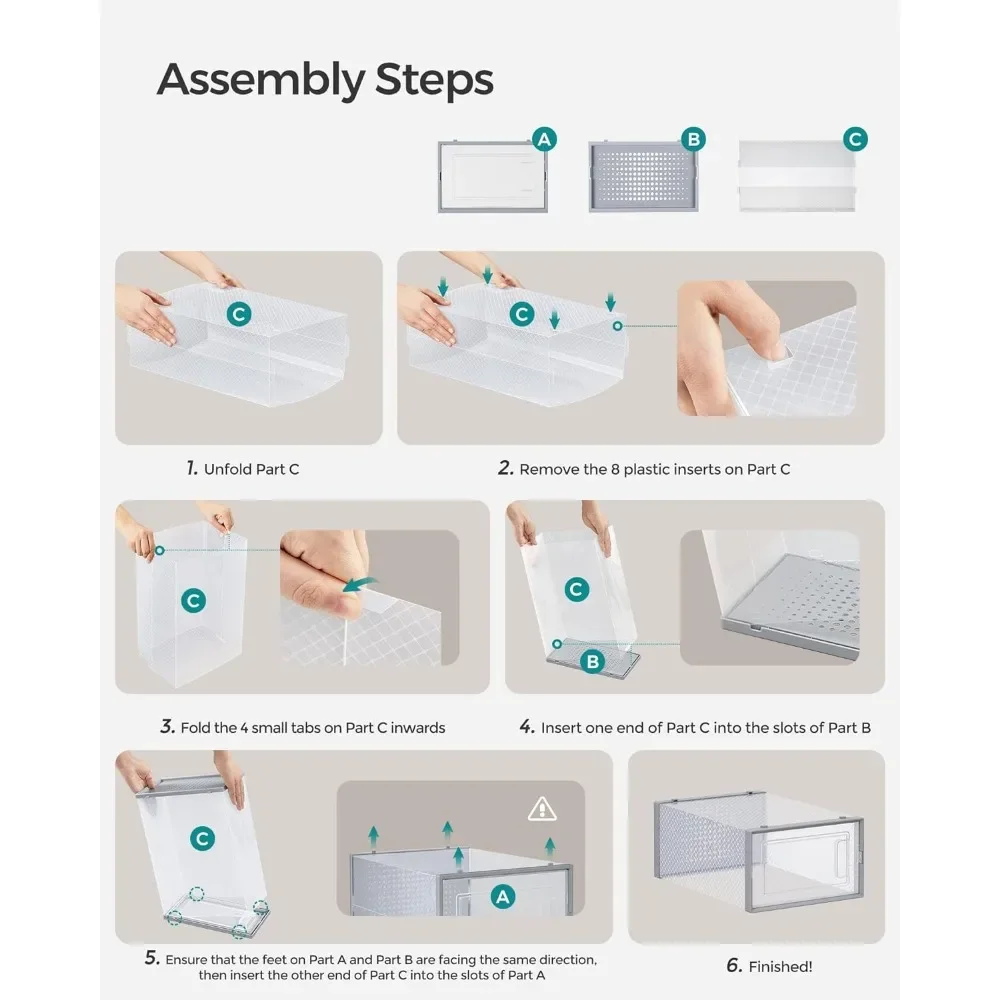 Assembly Steps

A

B

C

C

C

1. Unfold Part C

2. Remove the 8 plastic inserts on Part C

C

C

B

3. Fold the 4 small tabs on Part C inwards

4. Insert one end of Part C into the slots of Part B

C

A

5. Ensure that the feet on Part A and Part B are facing the same direction, then insert the other end of Part C into the slots of Part A

6. Finished!