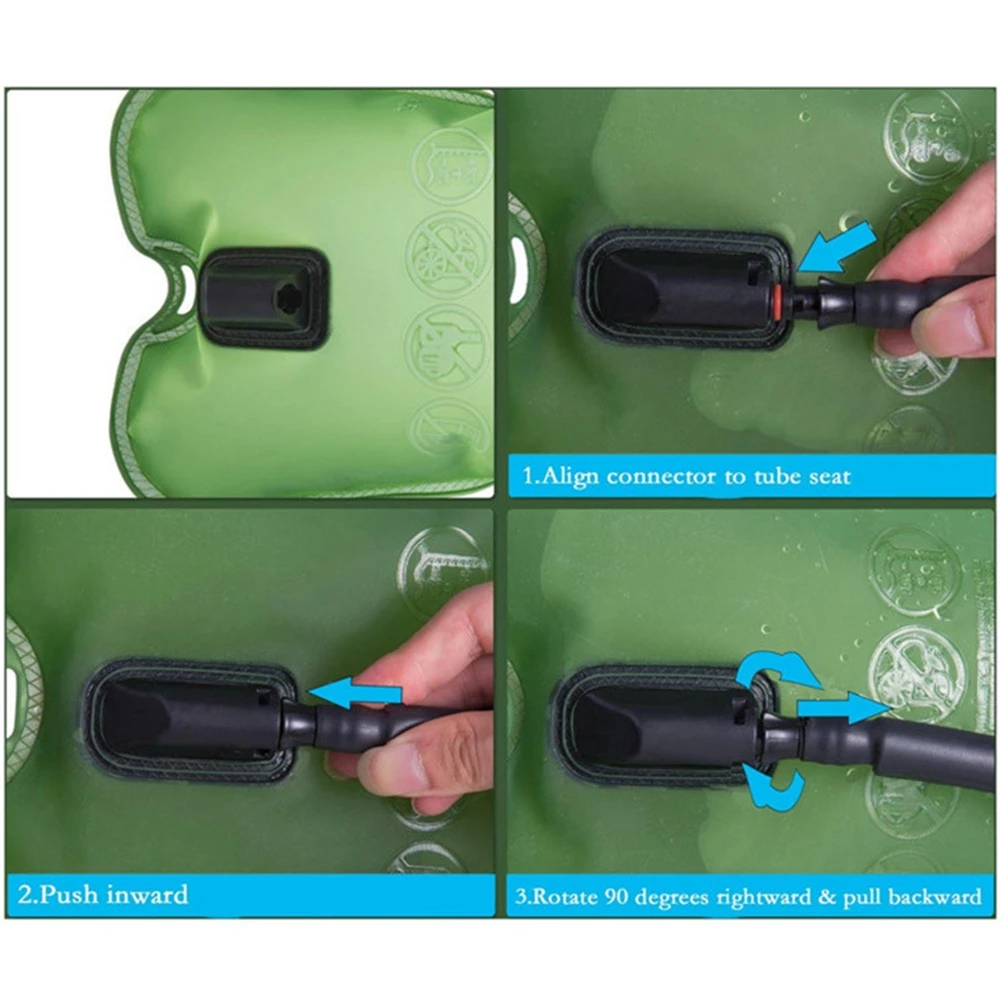 1.Align connector to tube seat

2.Push inward

3.Rotate 90 degrees rightward & pull backward