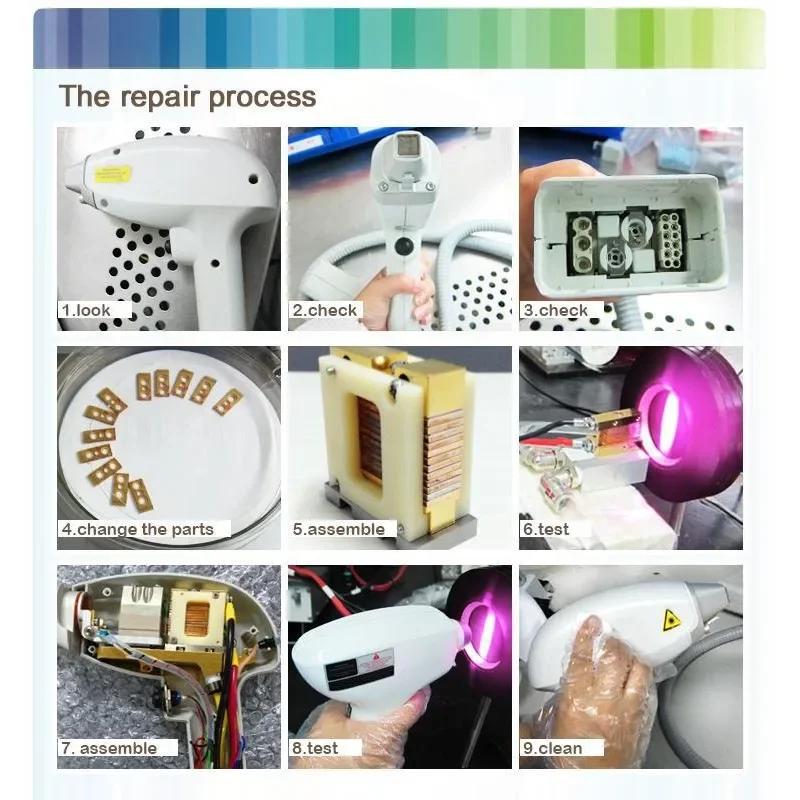 The repair process

1.look

2.check

3.check

4.change the parts

5.assemble

6.test

7. assemble

8.test

9.clean