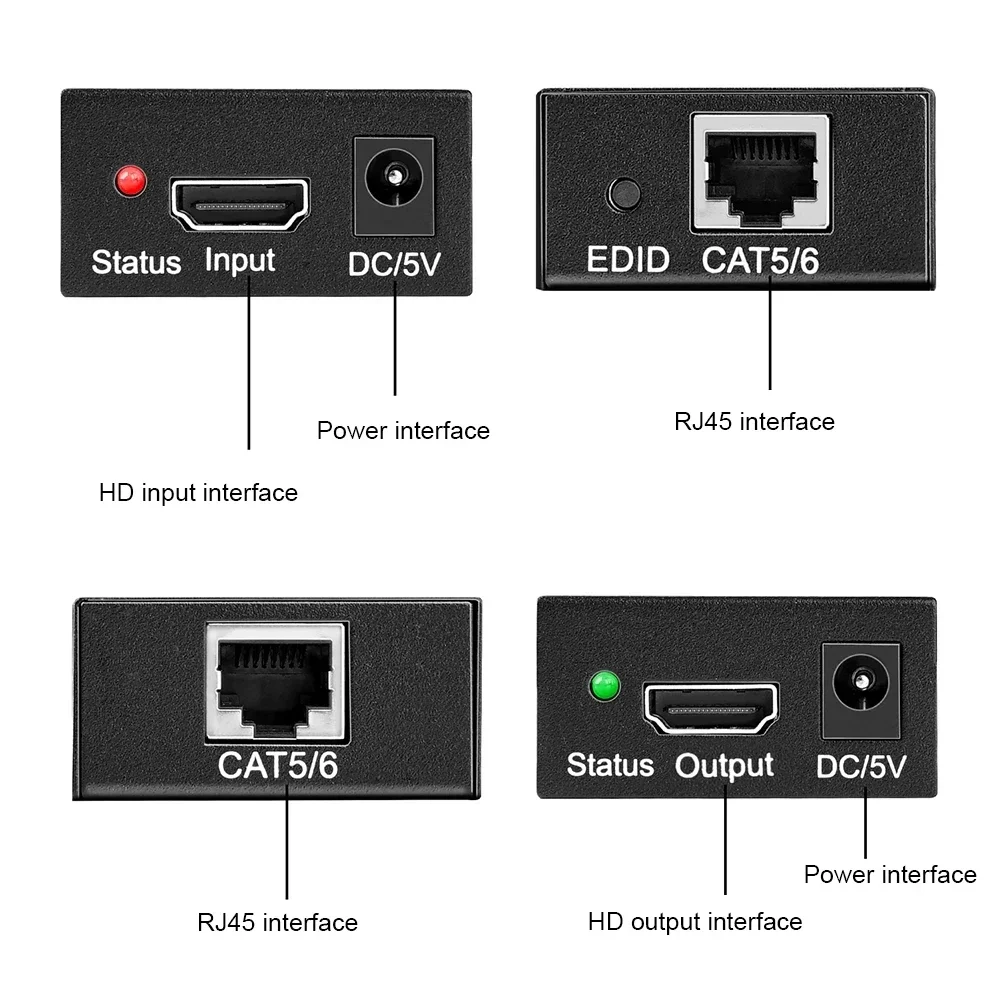 Status Input DC/5V

Power interface

HD input interface

EDID CAT5/6

RJ45 interface

CAT5/6

RJ45 interface

Status Output DC/5V

Power interface

HD output interface