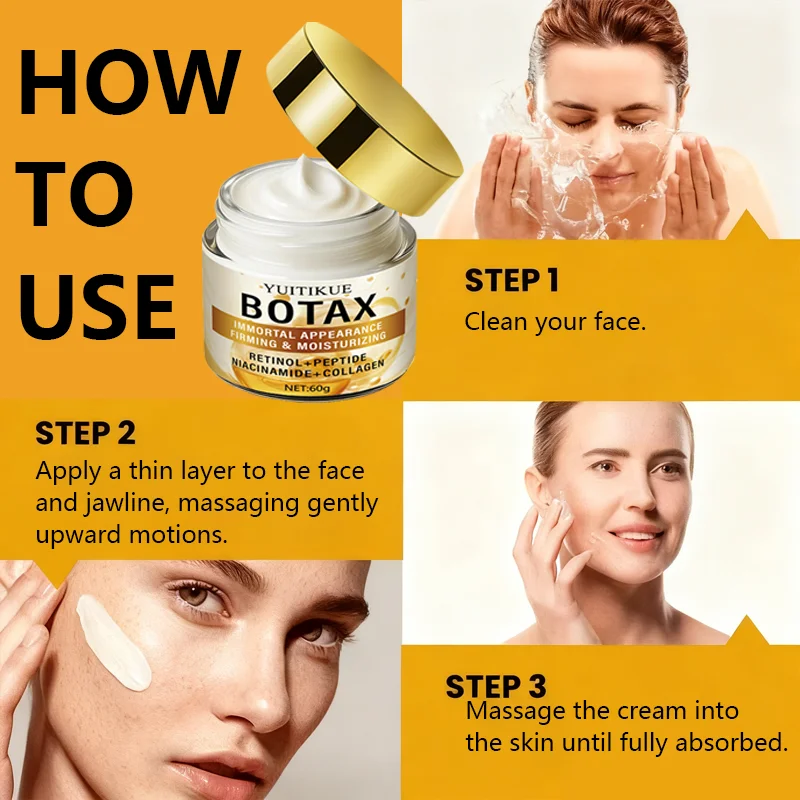 HOW TO USE

YUITIKUE
BOTAX
IMMORTAL APPEARANCE
FIRMING & MOISTURIZING
RETINOL+PEPTIDE
NIACINAMIDE+COLLAGEN
NET:60g

STEP 1
Clean your face.

STEP 2
Apply a thin layer to the face and jawline, massaging gently upward motions.

STEP 3
Massage the cream into the skin until fully absorbed.