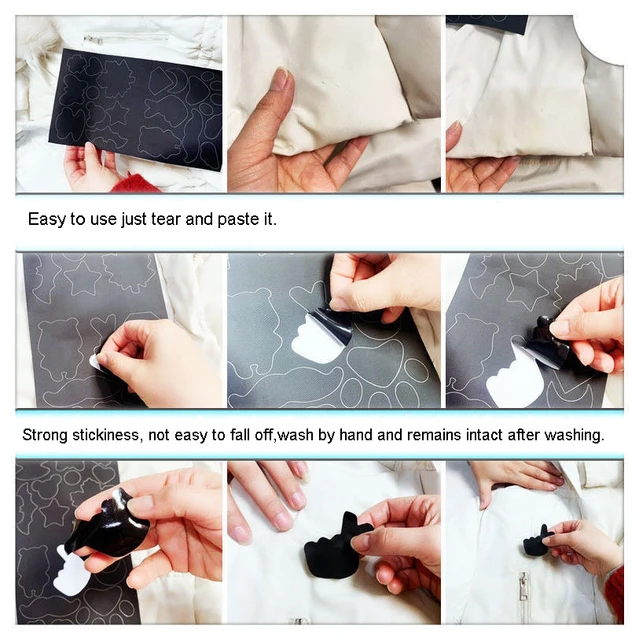 Easy to use just tear and paste it.

Strong stickiness, not easy to fall off,wash by hand and remains intact after washing.