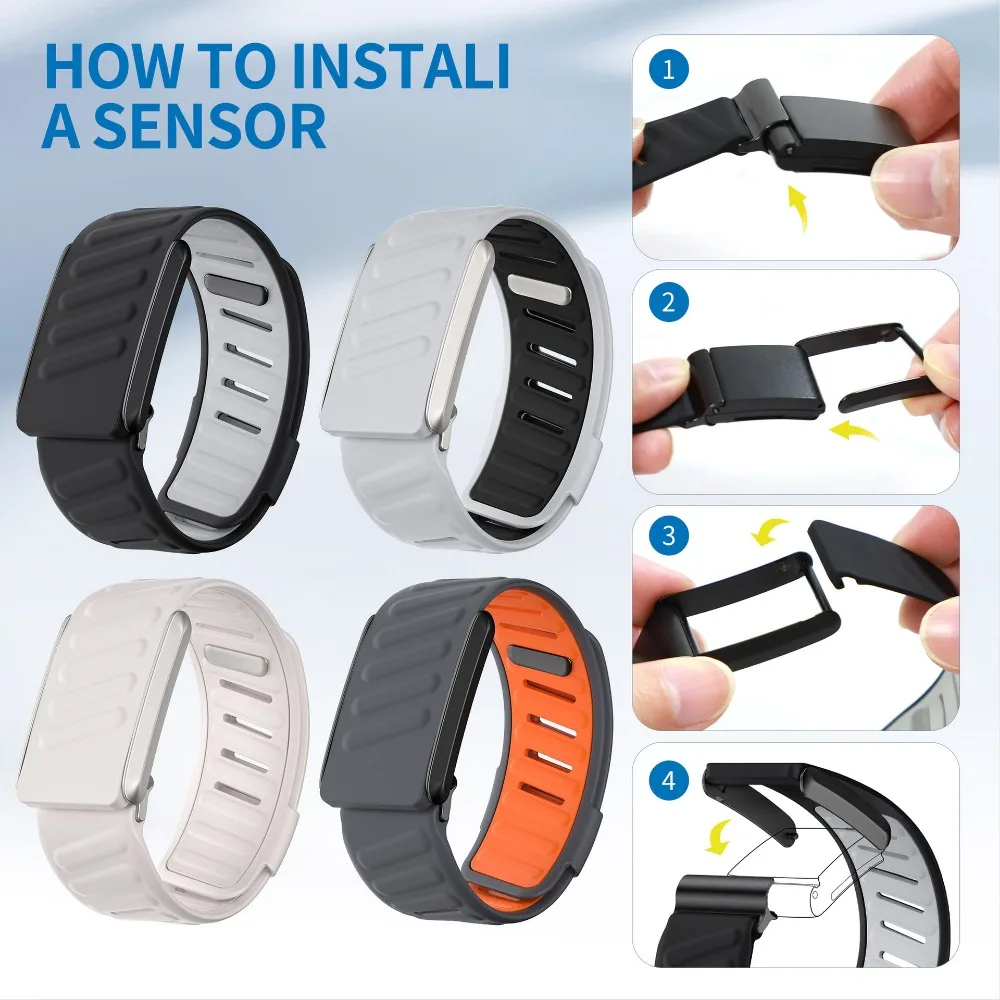 HOW TO INSTALI A SENSOR

1

2

3

4