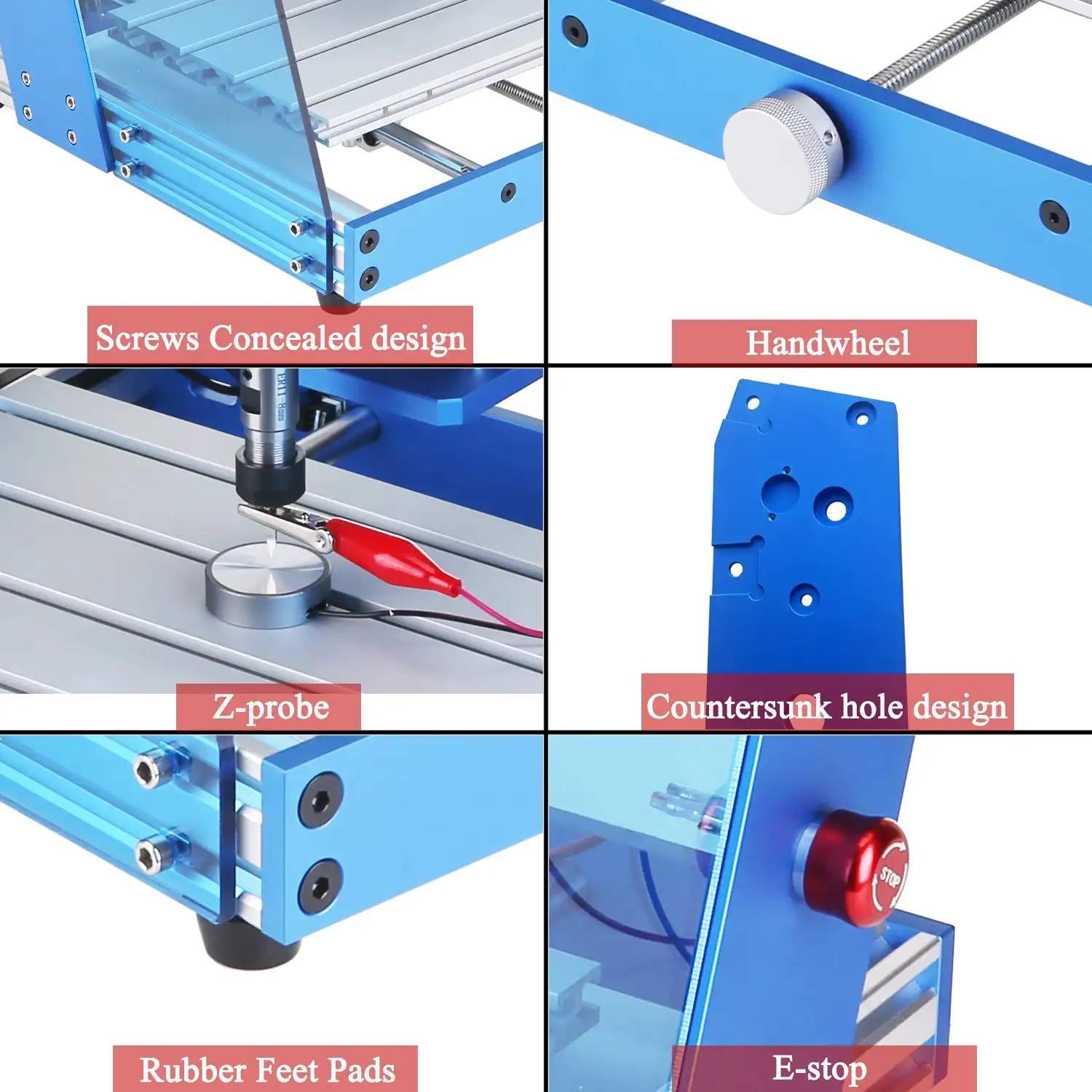 Screws Concealed design

Handwheel

ER11-8mm

Z-probe

Countersunk hole design

Rubber Feet Pads

STOP

E-stop