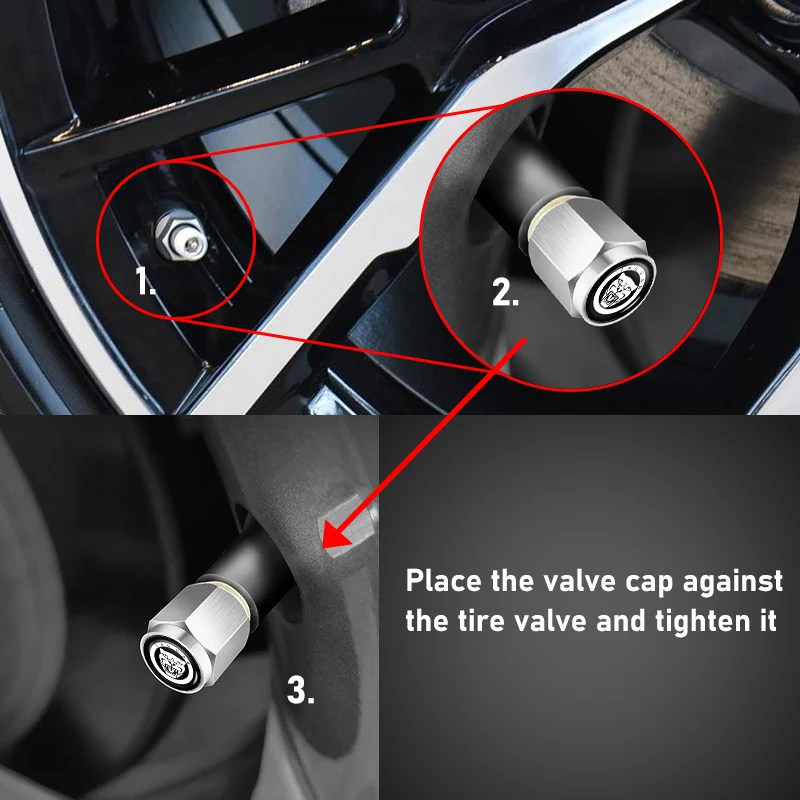 1.

2.

3.

Place the valve cap against the tire valve and tighten it