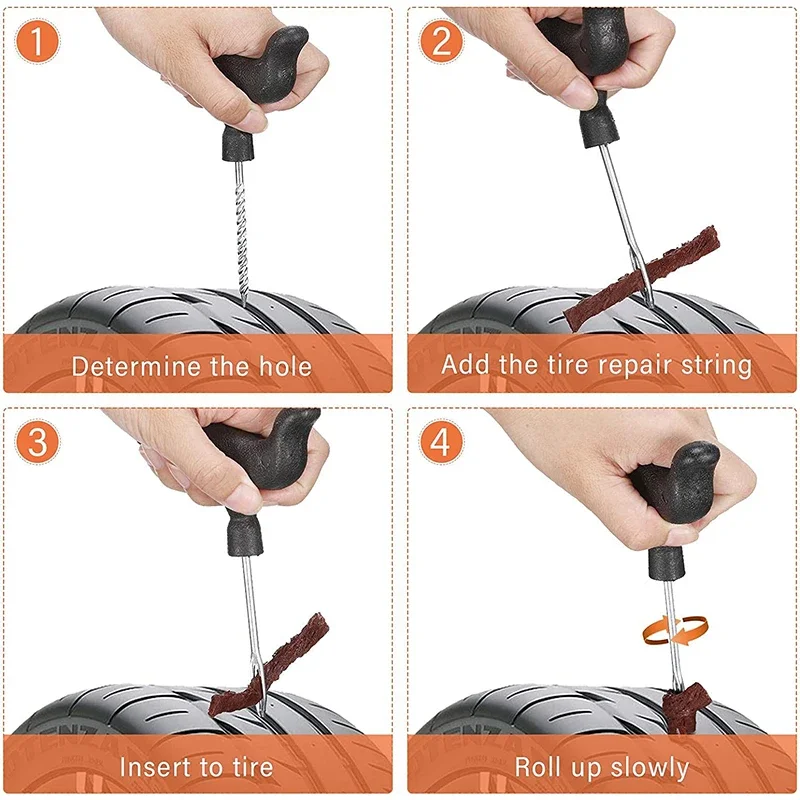 1

Determine the hole

2

Add the tire repair string

3

Insert to tire

4

Roll up slowly